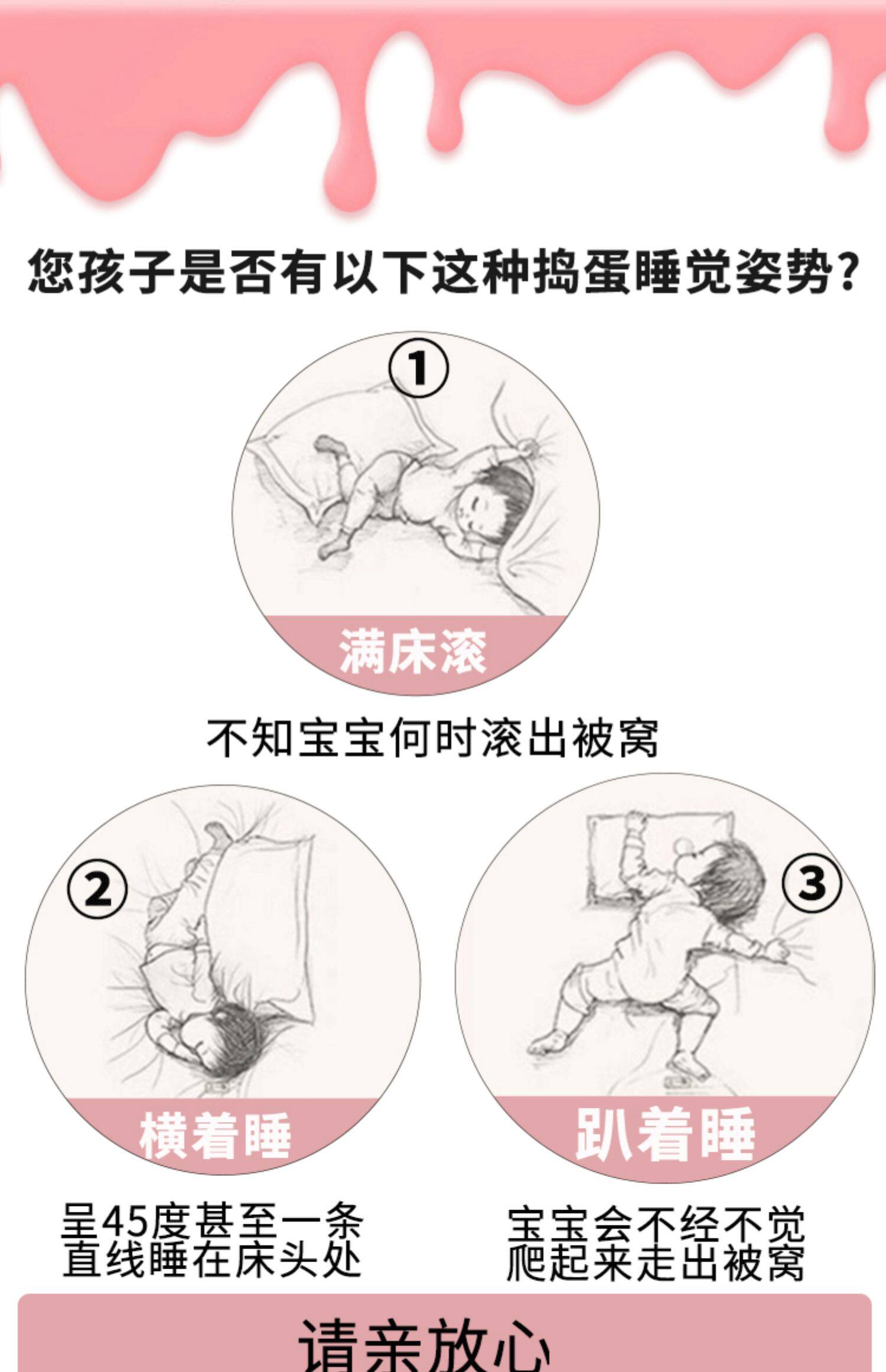 您孩子是否有以下这种捣蛋睡觉姿势?

①
满床滚
不知宝宝何时滚出被窝

②
横着睡
呈45度甚至一条直线睡在床头处

③
趴着睡
宝宝会不经不觉爬起来走出被窝

请亲放心