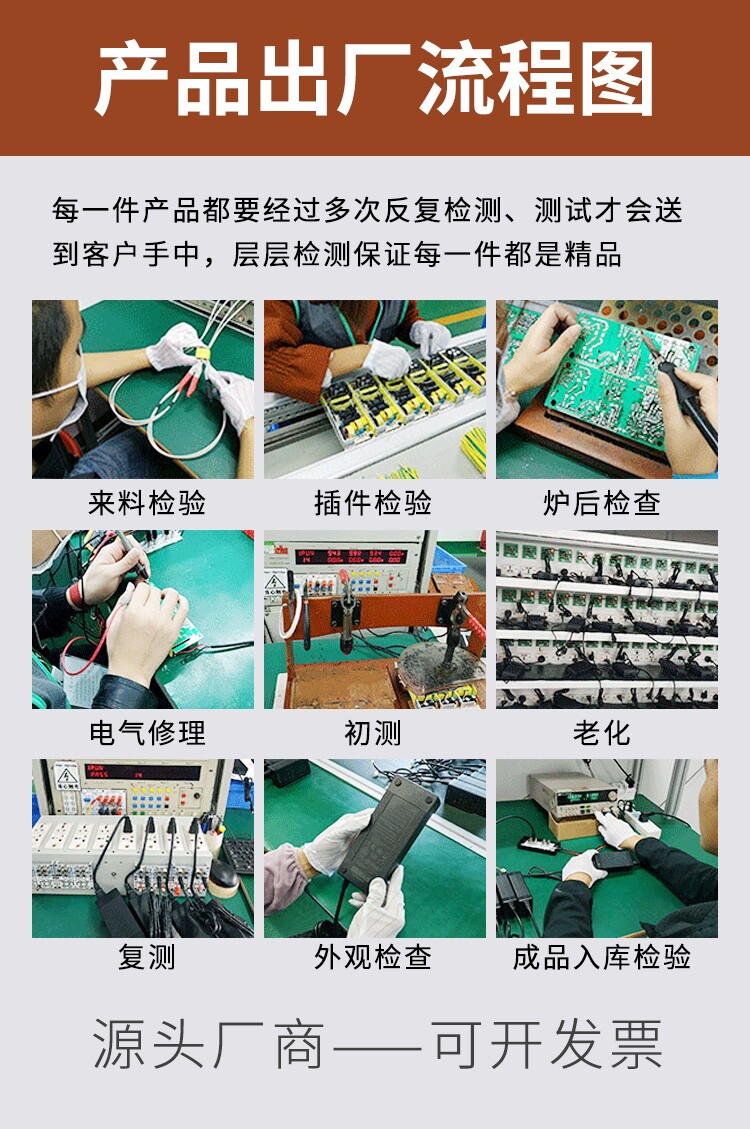 产品出厂流程图

每一件产品都要经过多次反复检测、测试才会送到客户手中，层层检测保证每一件都是精品

来料检验

插件检验

炉后检查

电气修理

初测

老化

复测

外观检查

成品入库检验

源头厂商——可开发票