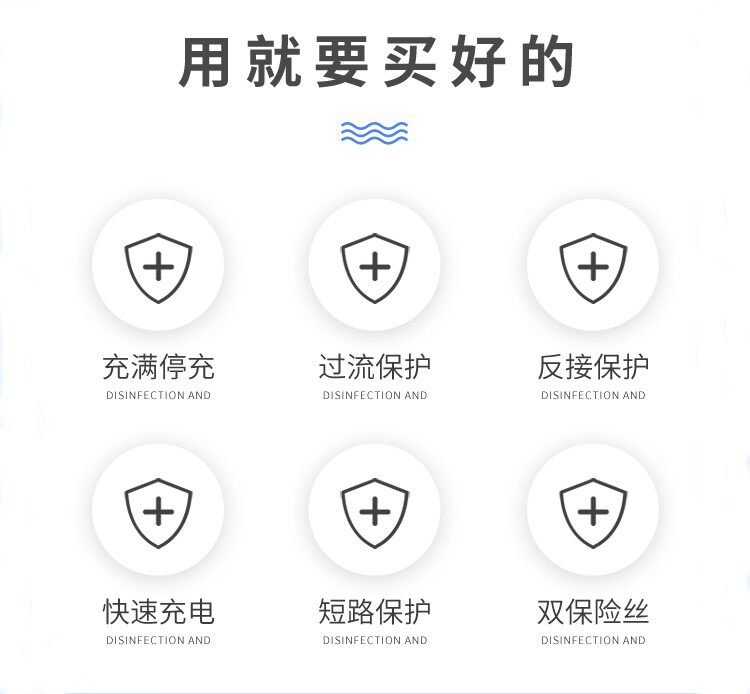 用就要买好的

充满停充
DISINFECTION AND

过流保护
DISINFECTION AND

反接保护
DISINFECTION AND

快速充电
DISINFECTION AND

短路保护
DISINFECTION AND

双保险丝
DISINFECTION AND