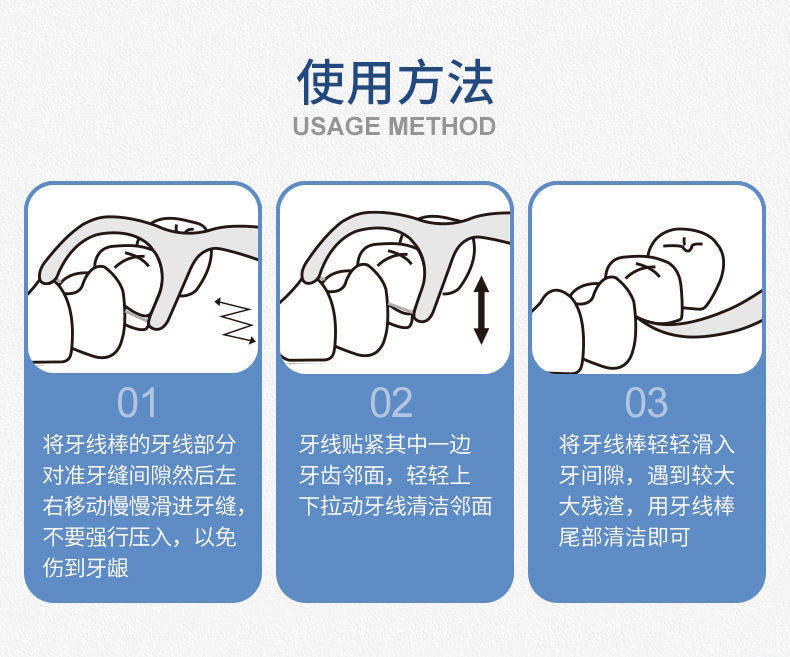 使用方法
USAGE METHOD

01
将牙线棒的牙线部分对准牙缝间隙然后左右移动慢慢滑进牙缝，不要强行压入，以免伤到牙龈

02
牙线贴紧其中一边牙齿邻面，轻轻上下拉动牙线清洁邻面

03
将牙线棒轻轻滑入牙间隙，遇到较大大残渣，用牙线棒尾部清洁即可