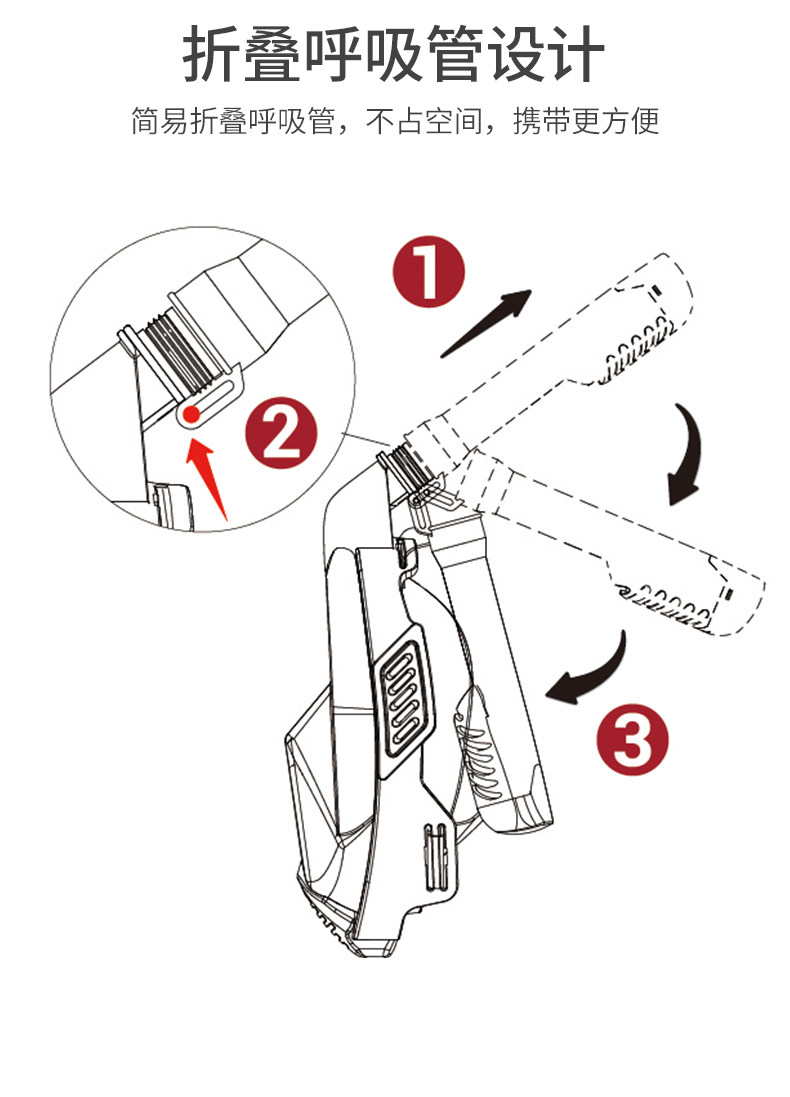 折叠呼吸管设计

简易折叠呼吸管，不占空间，携带更方便

1

2

3