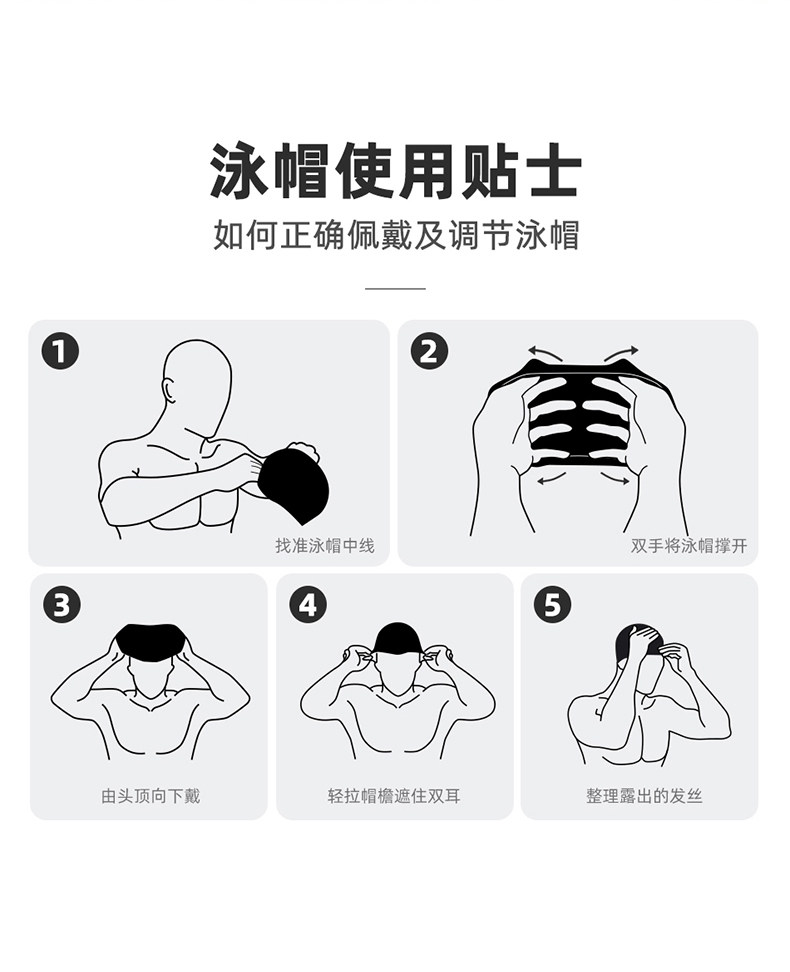 泳帽使用贴士

如何正确佩戴及调节泳帽

1
找准泳帽中线

2
双手将泳帽撑开

3
由头顶向下戴

4
轻拉帽檐遮住双耳

5
整理露出的发丝