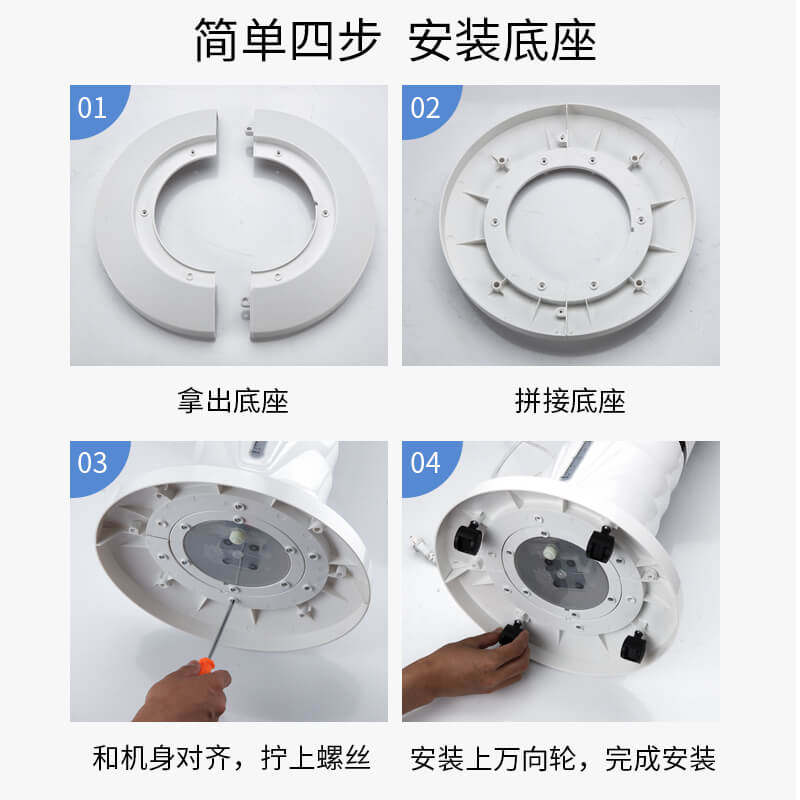 简单四步 安装底座

01

拿出底座

02

拼接底座

03

和机身对齐，拧上螺丝

04

安装上万向轮，完成安装