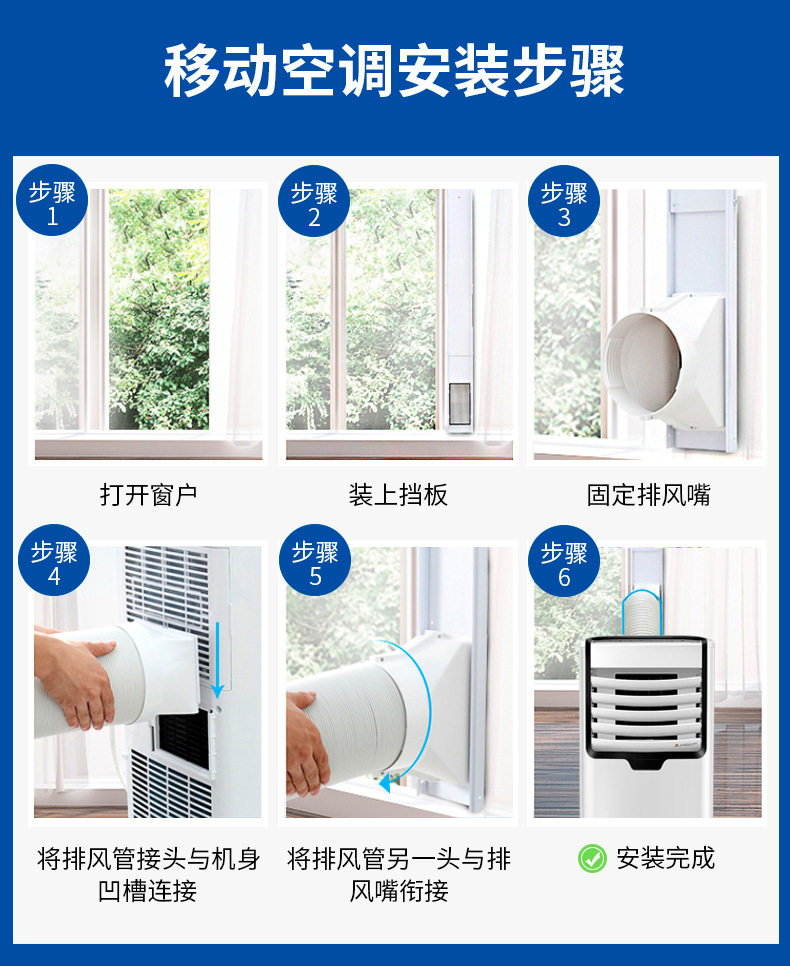 移动空调安装步骤

步骤 1

打开窗户

步骤 2

装上挡板

步骤 3

固定排风嘴

步骤 4

将排风管接头与机身凹槽连接

步骤 5

将排风管另一头与排风嘴衔接

步骤 6

安装完成