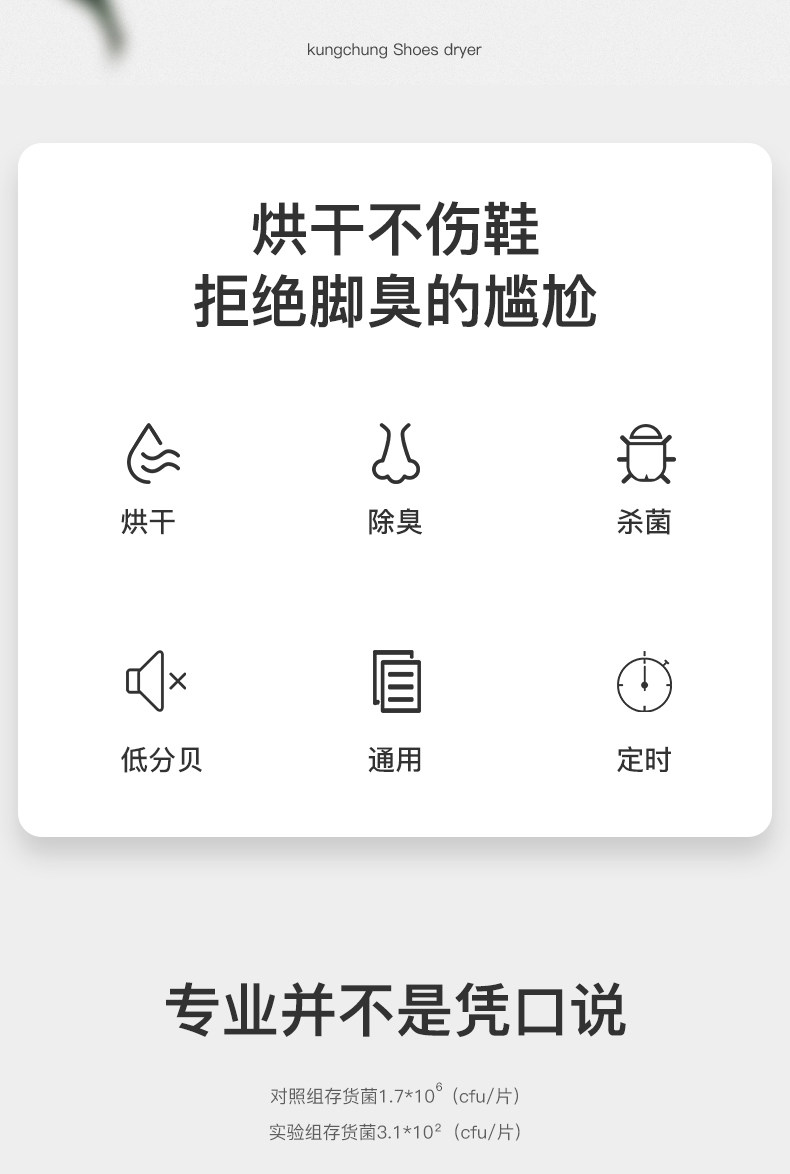 kungchung Shoes dryer

烘干不伤鞋
拒绝脚臭的尴尬

烘干

除臭

杀菌

低分贝

通用

定时

专业并不是凭口说

对照组存货菌$1.7*10^6$（cfu/片）

实验组存货菌$3.1*10^2$（cfu/片）