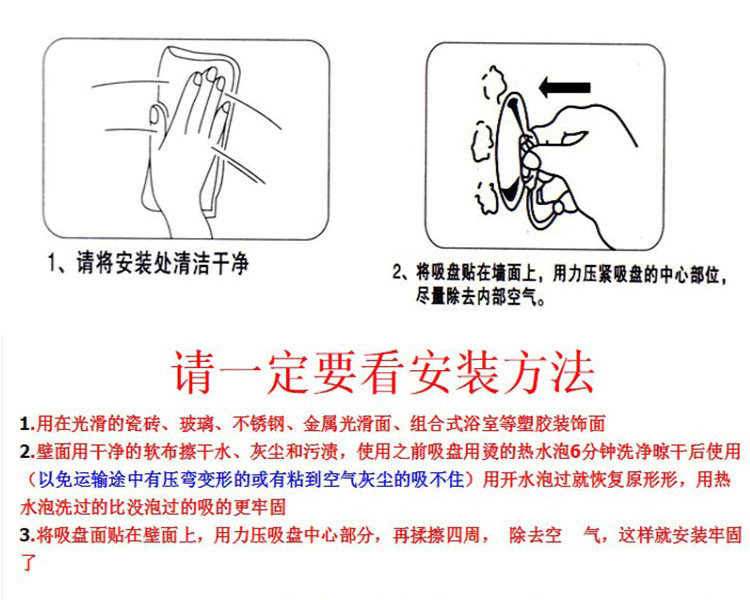 1、请将安装处清洁干净

2、将吸盘贴在墙面上，用力压紧吸盘的中心部位，尽量除去内部空气。

请一定要看安装方法

1.用在光滑的瓷砖、玻璃、不锈钢、金属光滑面、组合式浴室等塑胶装饰面

2.壁面用干净的软布擦干水、灰尘和污渍，使用之前吸盘用烫的热水泡6分钟洗净晾干后使用（以免运输途中有压弯变形的或有粘到空气灰尘的吸不住）用开水泡过就恢复原形形，用热水泡洗过的比没泡过的吸的更牢固

3.将吸盘面贴在壁面上，用力压吸盘中心部分，再揉擦四周， 除去空 气，这样就安装牢固了