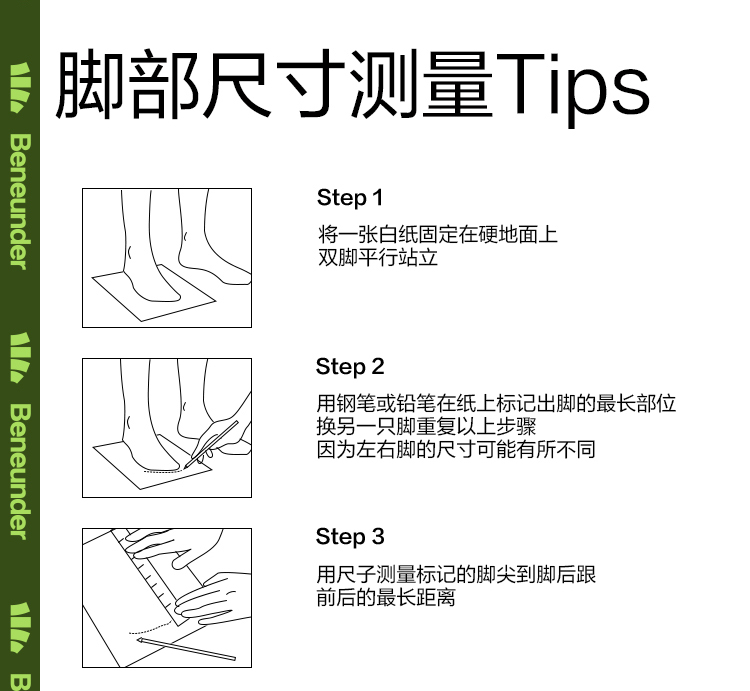 Beneunder
Beneunder
B

脚部尺寸测量Tips

Step 1
将一张白纸固定在硬地面上
双脚平行站立

Step 2
用钢笔或铅笔在纸上标记出脚的最长部位
换另一只脚重复以上步骤
因为左右脚的尺寸可能有所不同

Step 3
用尺子测量标记的脚尖到脚后跟
前后的最长距离