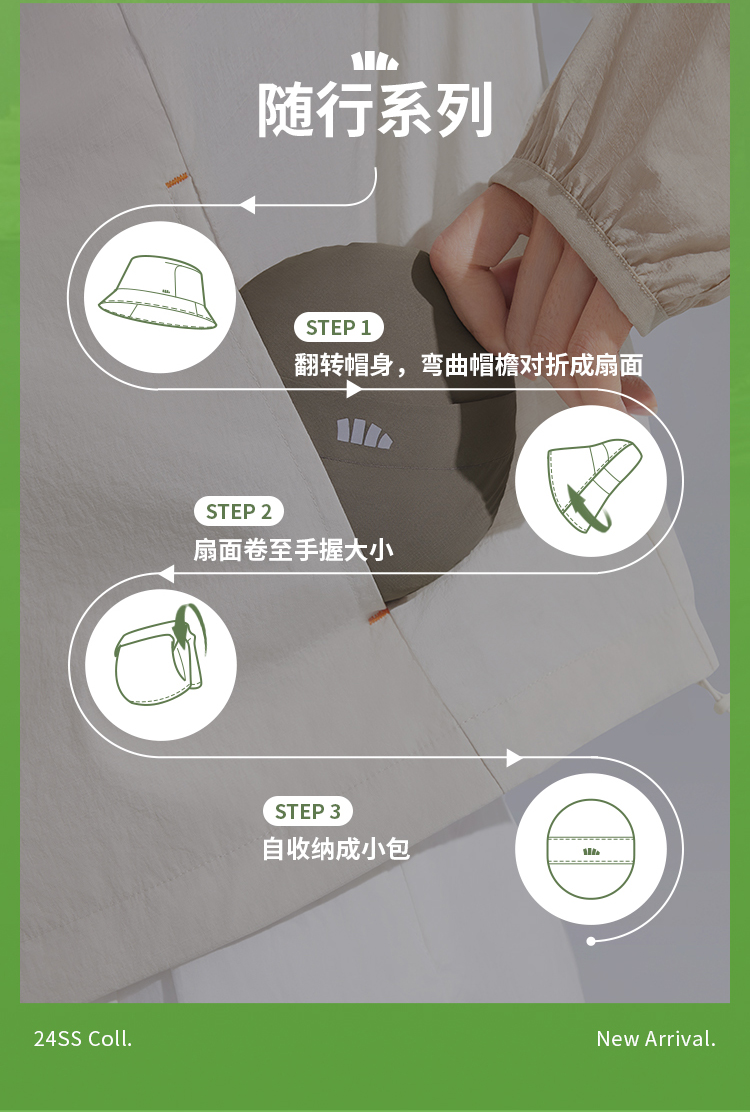 随行系列

STEP 1
翻转帽身，弯曲帽檐对折成扇面

STEP 2
扇面卷至手握大小

STEP 3
自收纳成小包

24SS Coll.

New Arrival.