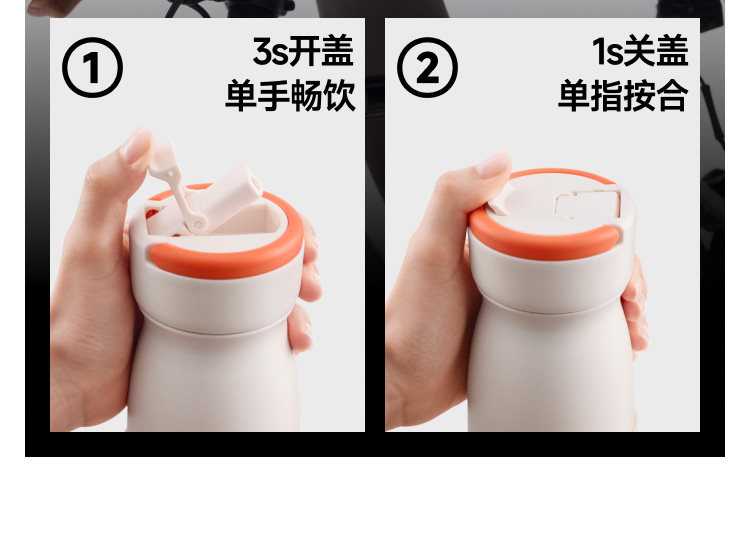 ①
3s开盖
单手畅饮

②
1s关盖
单指按合