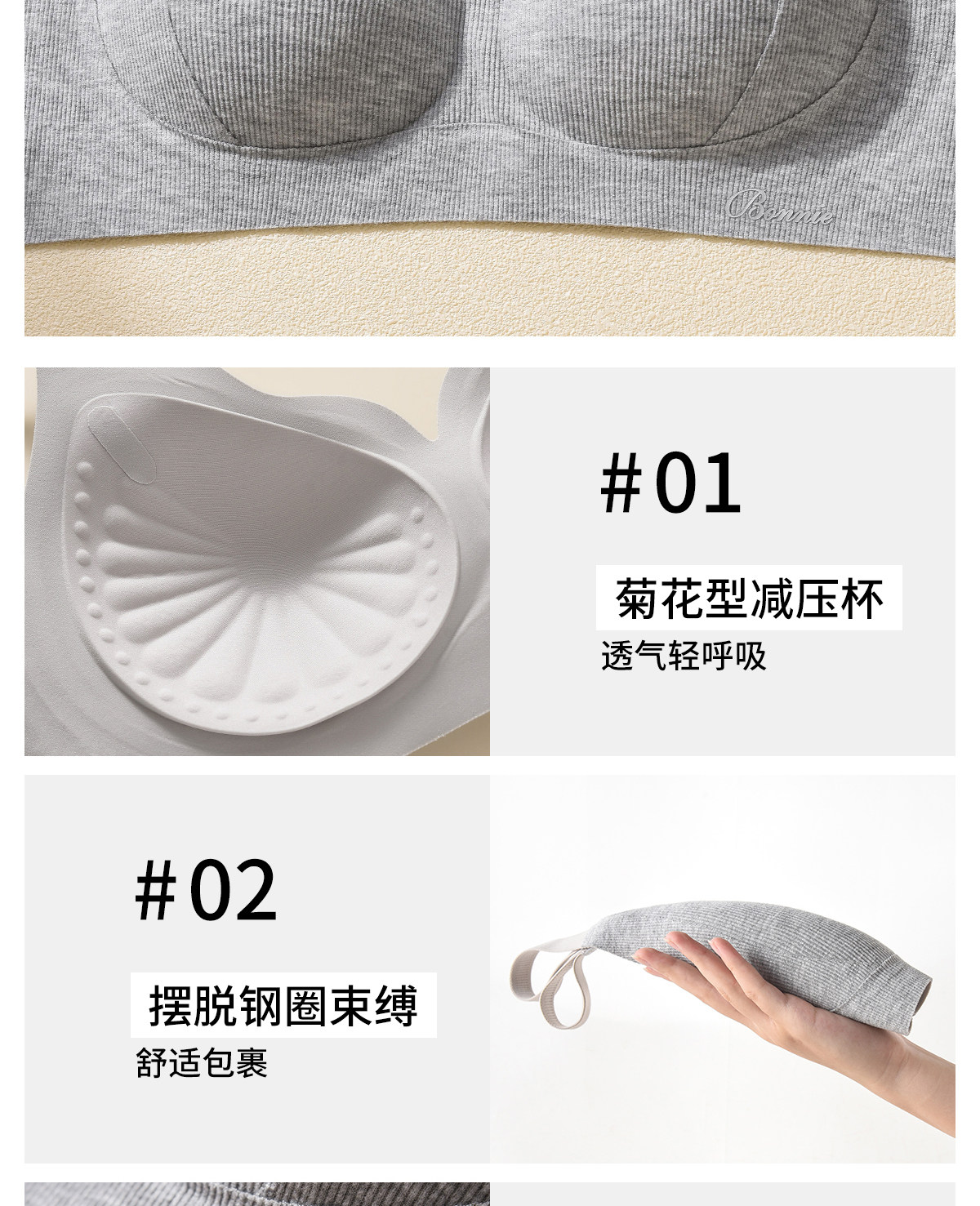 Bonnie

#01

菊花型减压杯

透气轻呼吸

#02

摆脱钢圈束缚

舒适包裹