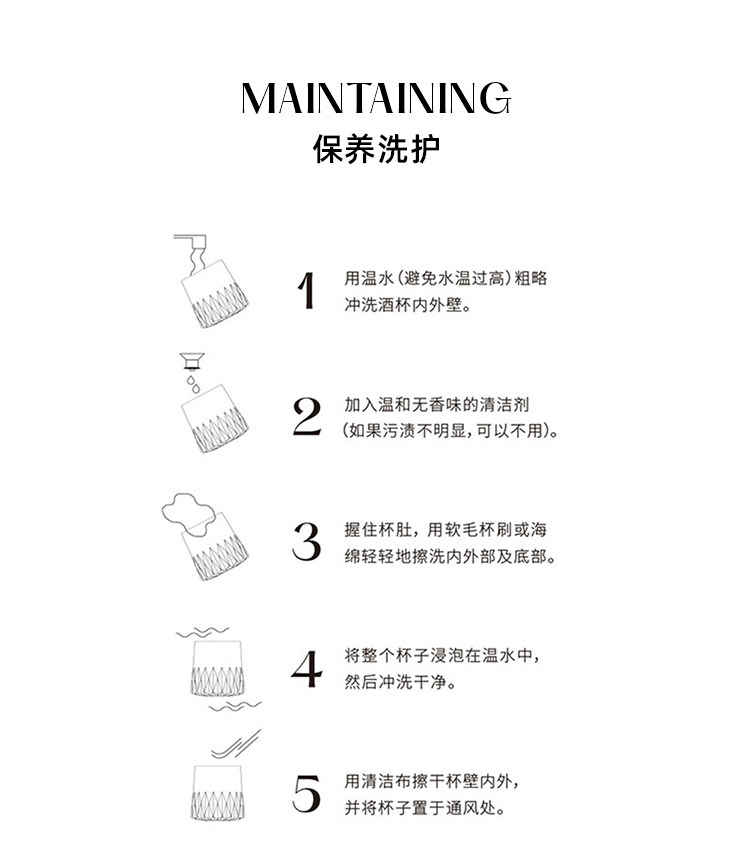 MAINTAINING
保养洗护

1 用温水（避免水温过高）粗略冲洗酒杯内外壁。

2 加入温和无香味的清洁剂（如果污渍不明显，可以不用）。

3 握住杯肚，用软毛杯刷或海绵轻轻地擦洗内外部及底部。

4 将整个杯子浸泡在温水中，然后冲洗干净。

5 用清洁布擦干杯壁内外，并将杯子置于通风处。