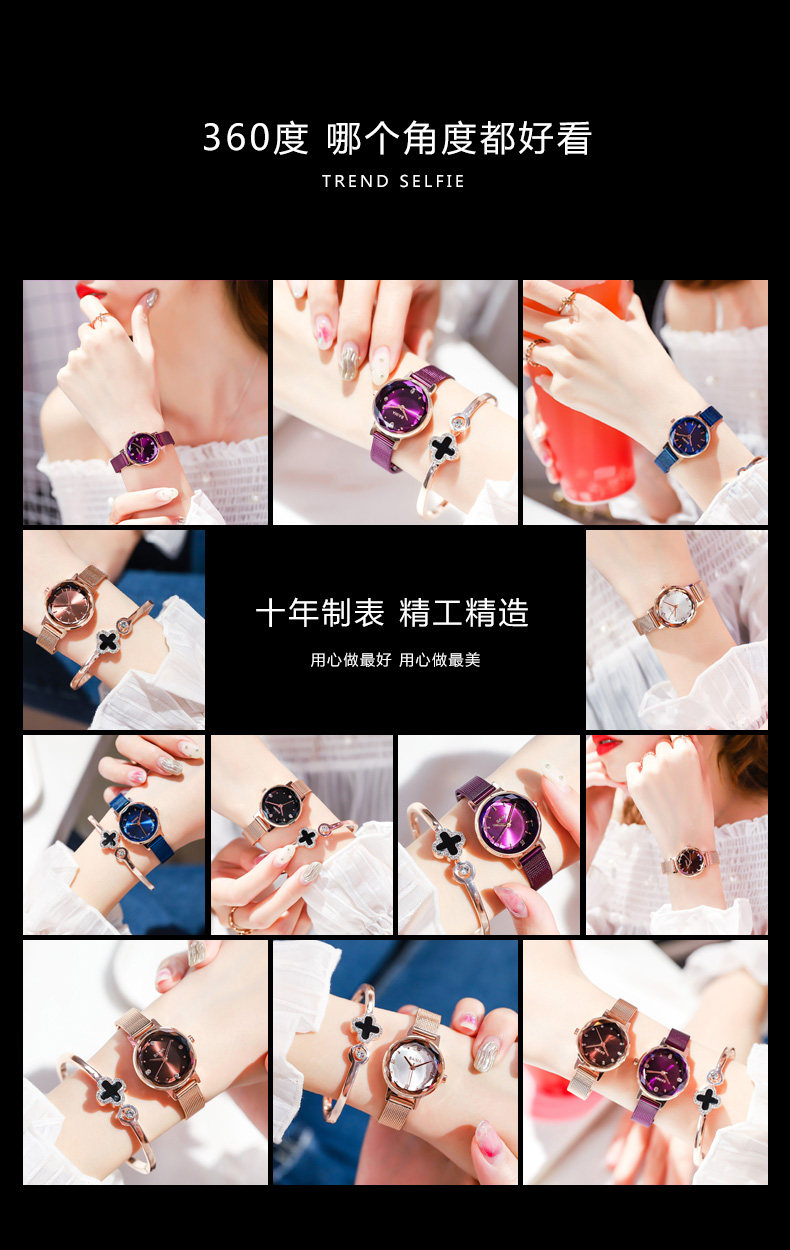 360度 哪个角度都好看

TREND SELFIE

十年制表 精工精造

用心做最好 用心做最美