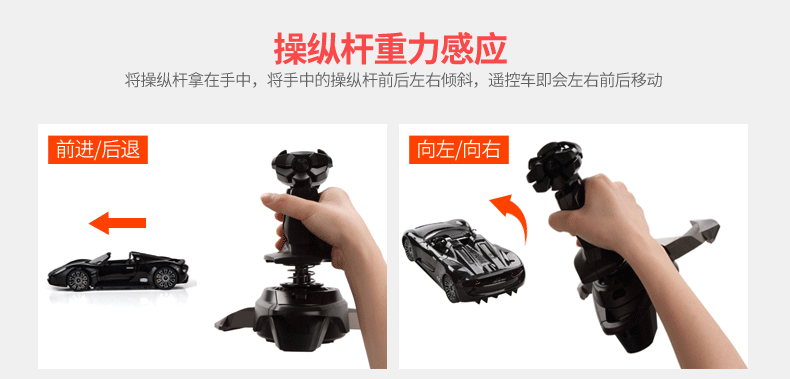 操纵杆重力感应

将操纵杆拿在手中，将手中的操纵杆前后左右倾斜，遥控车即会左右前后移动

前进/后退

向左/向右