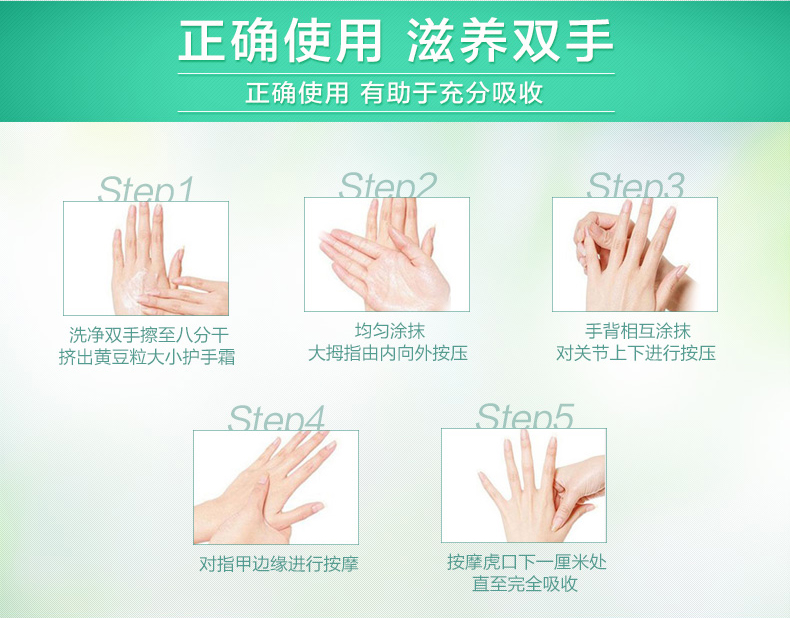 正确使用 滋养双手

正确使用 有助于充分吸收

Step1

洗净双手擦至八分干
挤出黄豆粒大小护手霜

Step2

均匀涂抹
大拇指由内向外按压

Step3

手背相互涂抹
对关节上下进行按压

Step4

对指甲边缘进行按摩

Step5

按摩虎口下一厘米处
直至完全吸收