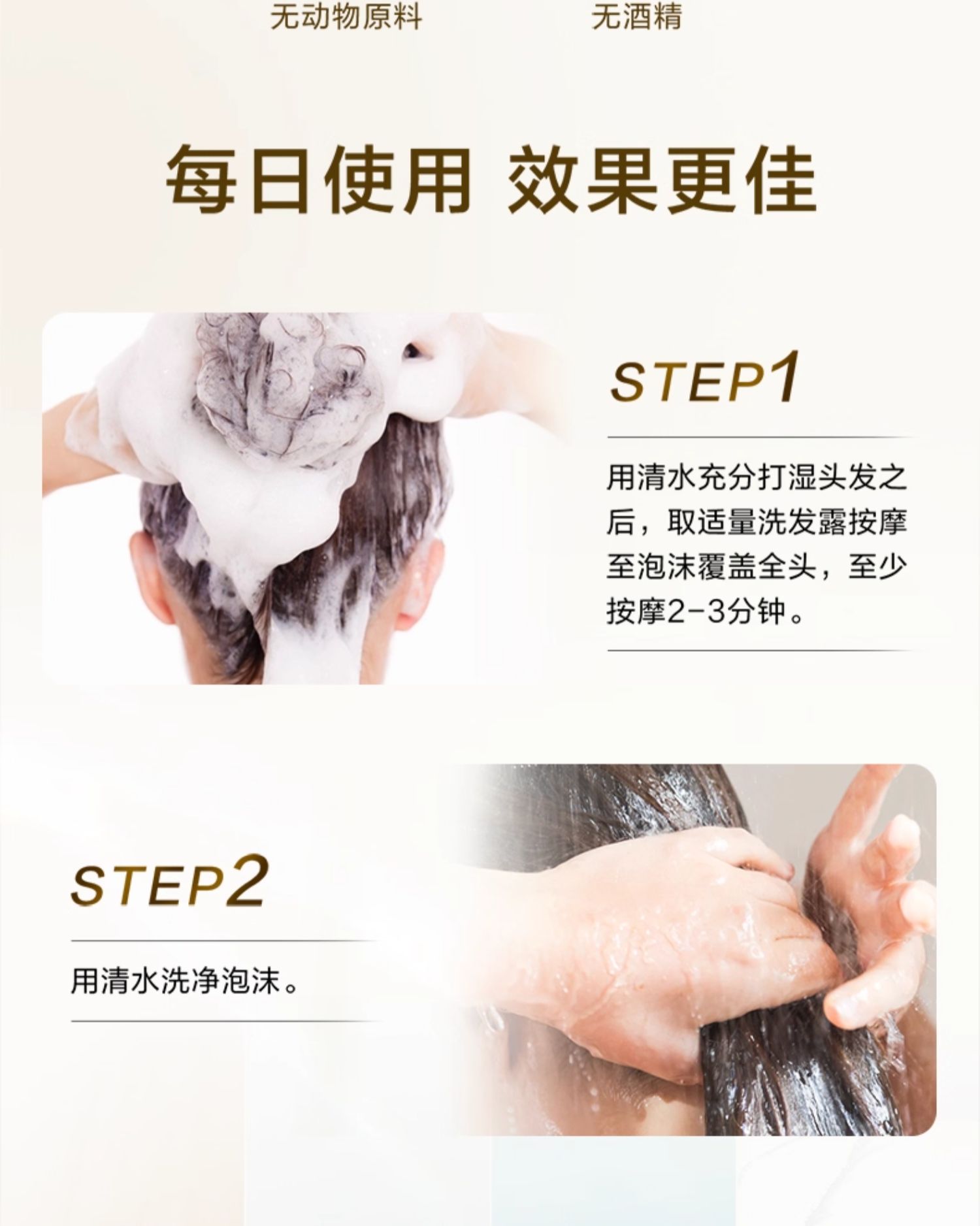 无动物原料

无酒精

每日使用 效果更佳

STEP1

用清水充分打湿头发之后，取适量洗发露按摩至泡沫覆盖全头，至少按摩2-3分钟。

STEP2

用清水洗净泡沫。