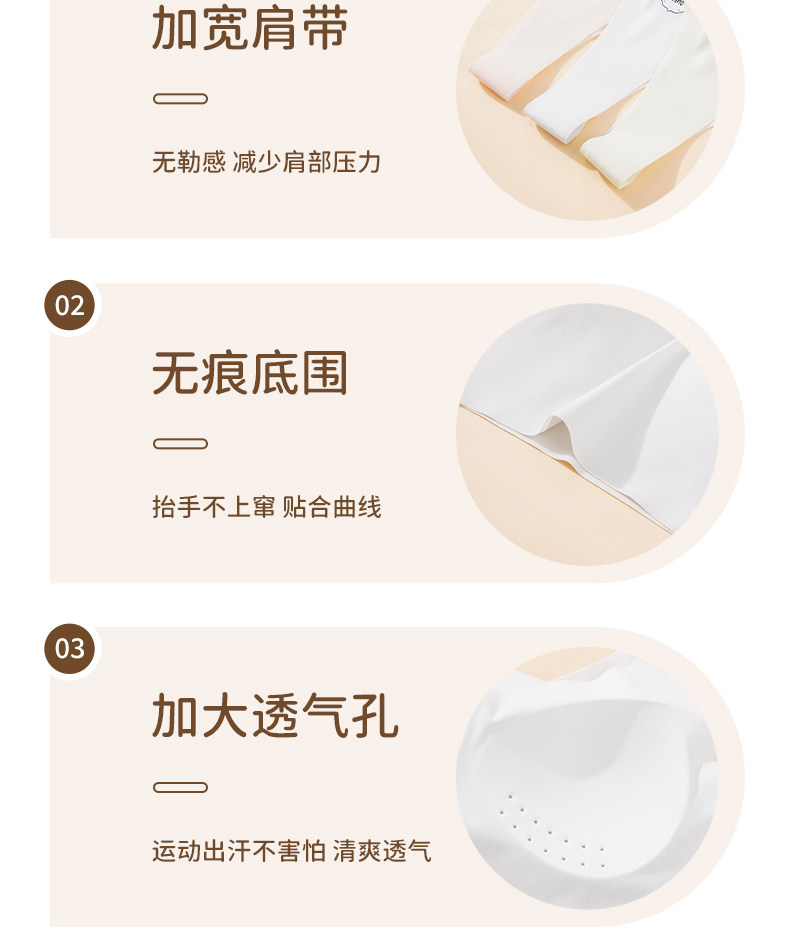 加宽肩带

无勒感 减少肩部压力

02

无痕底围

抬手不上窜 贴合曲线

03

加大透气孔

运动出汗不害怕 清爽透气