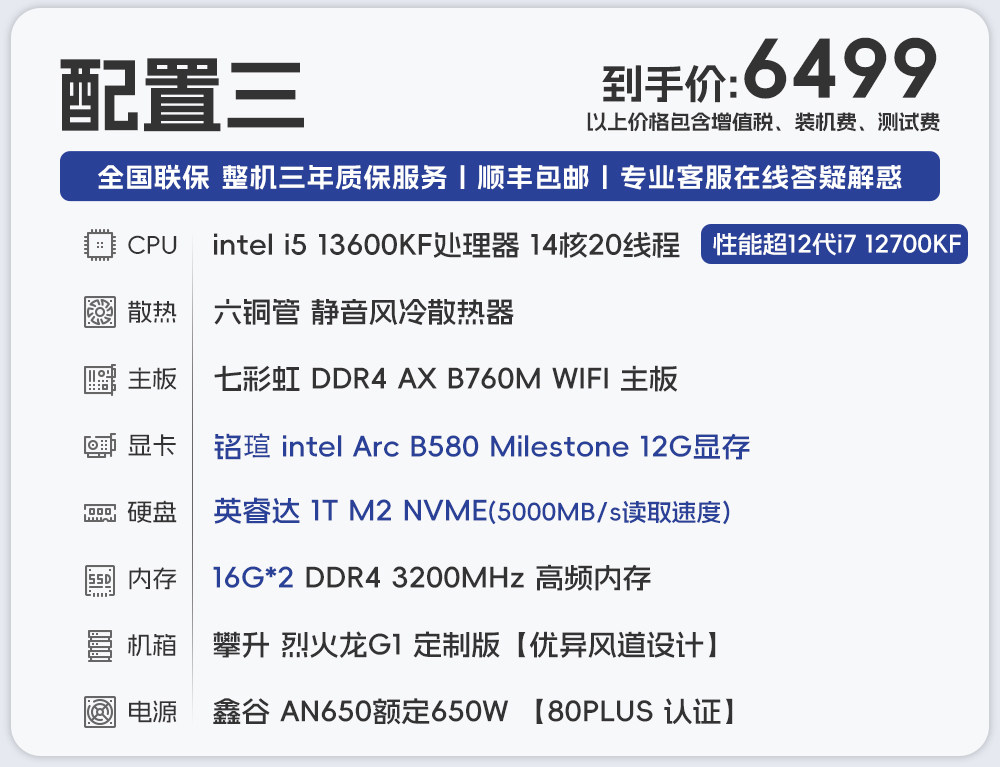 配置三

到手价:6499
以上价格包含增值税、装机费、测试费

全国联保 整机三年质保服务 | 顺丰包邮 | 专业客服在线答疑解惑

CPU intel i5 13600KF处理器 14核20线程 性能超12代i7 12700KF

散热 六铜管 静音风冷散热器

主板 七彩虹 DDR4 AX B760M WIFI 主板

显卡 铭瑄 intel Arc B580 Milestone 12G显存

硬盘 英睿达 1T M2 NVME(5000MB/s读取速度)

内存 16G*2 DDR4 3200MHz 高频内存

机箱 攀升 烈火龙G1 定制版【优异风道设计】

电源 鑫谷 AN650额定650W 【80PLUS 认证】