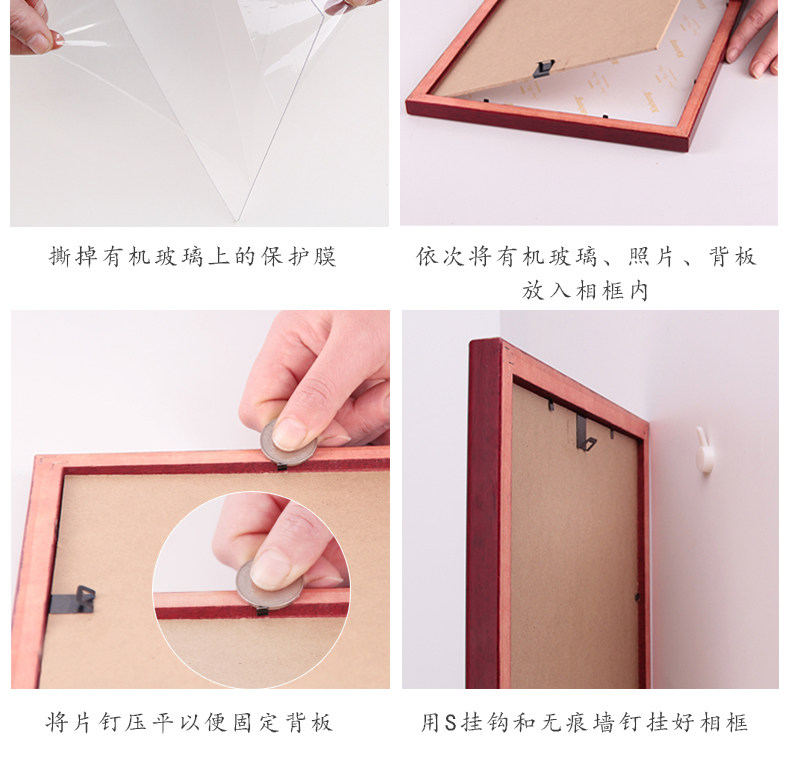 撕掉有机玻璃上的保护膜

依次将有机玻璃、照片、背板放入相框内

将片钉压平以便固定背板

用S挂钩和无痕墙钉挂好相框