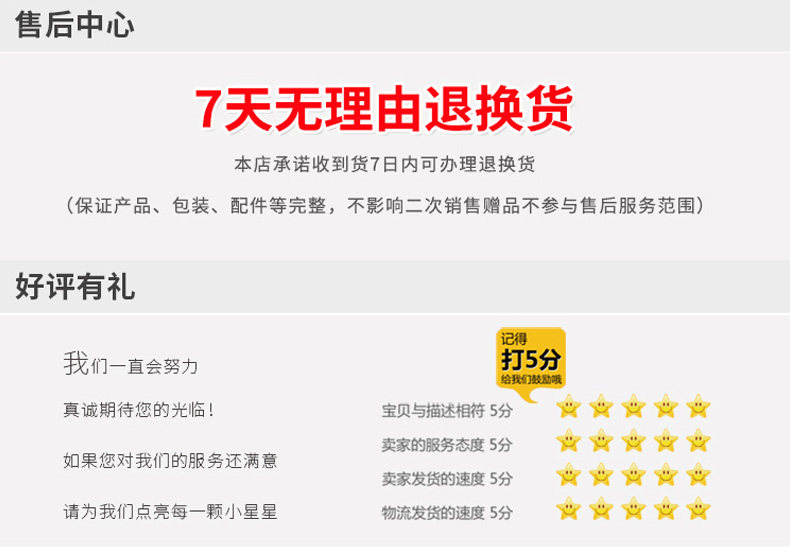 售后中心

7天无理由退换货

本店承诺收到货7日内可办理退换货

（保证产品、包装、配件等完整，不影响二次销售赠品不参与售后服务范围）

好评有礼

我们一直会努力

真诚期待您的光临！

如果您对我们的服务还满意

请为我们点亮每一颗小星星

记得
打5分
给我们鼓励哦

宝贝与描述相符 5分

卖家的服务态度 5分

卖家发货的速度 5分

物流发货的速度 5分