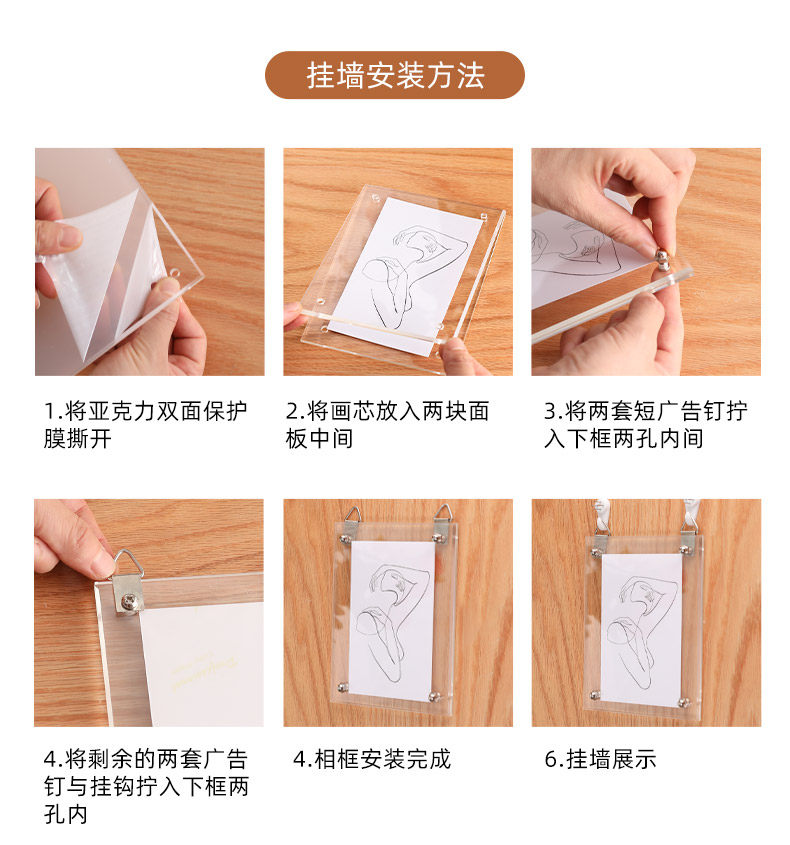 挂墙安装方法

1.将亚克力双面保护膜撕开

2.将画芯放入两块面板中间

3.将两套短广告钉拧入下框两孔内间

4.将剩余的两套广告钉与挂钩拧入下框两孔内

4.相框安装完成

6.挂墙展示