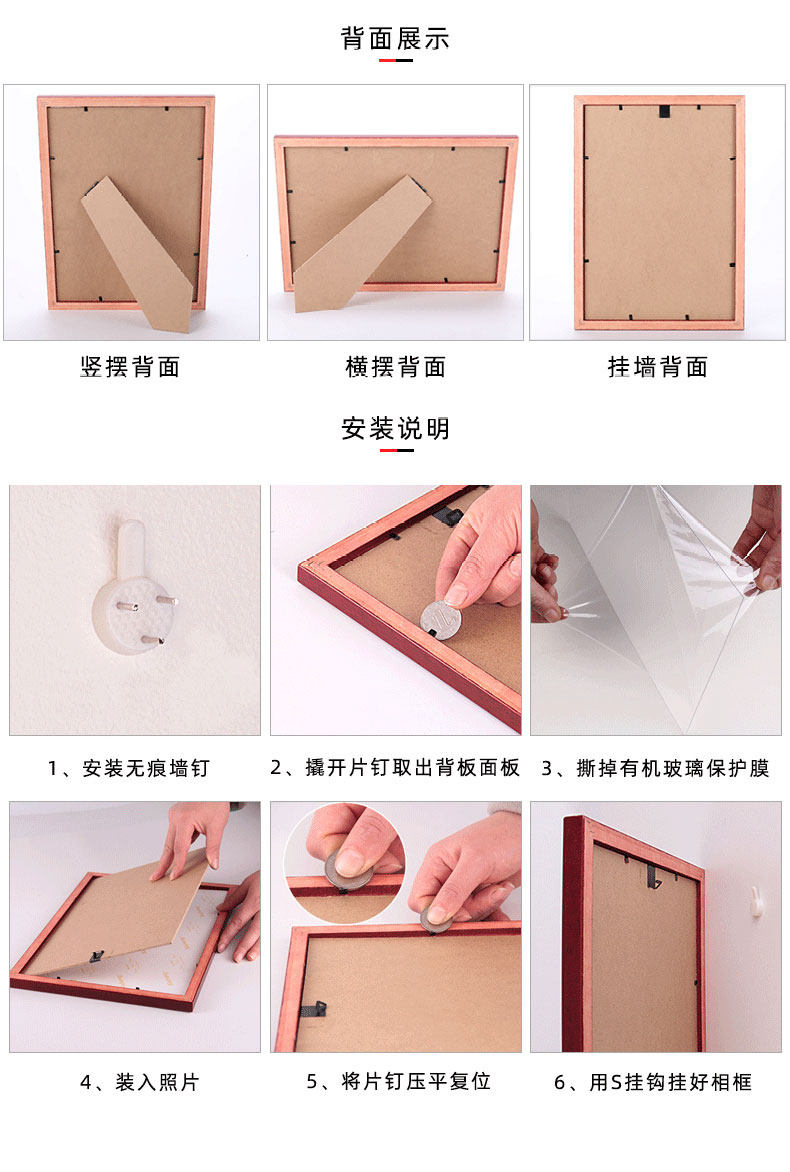 背面展示

竖摆背面

横摆背面

挂墙背面

安装说明

1、安装无痕墙钉

2、撬开片钉取出背板面板

3、撕掉有机玻璃保护膜

4、装入照片

5、将片钉压平复位

6、用S挂钩挂好相框