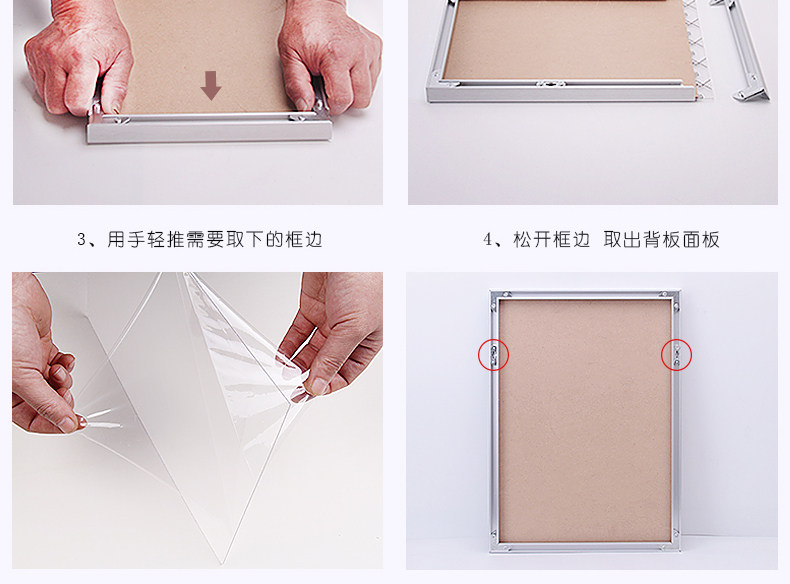 3、用手轻推需要取下的框边

4、松开框边 取出背板面板