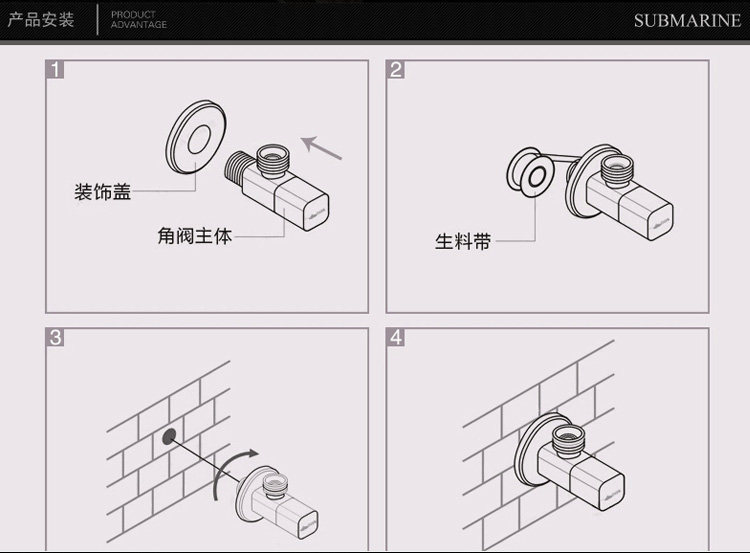 产品安装 PRODUCT ADVANTAGE SUBMARINE

1

装饰盖

角阀主体

2

生料带

3

4