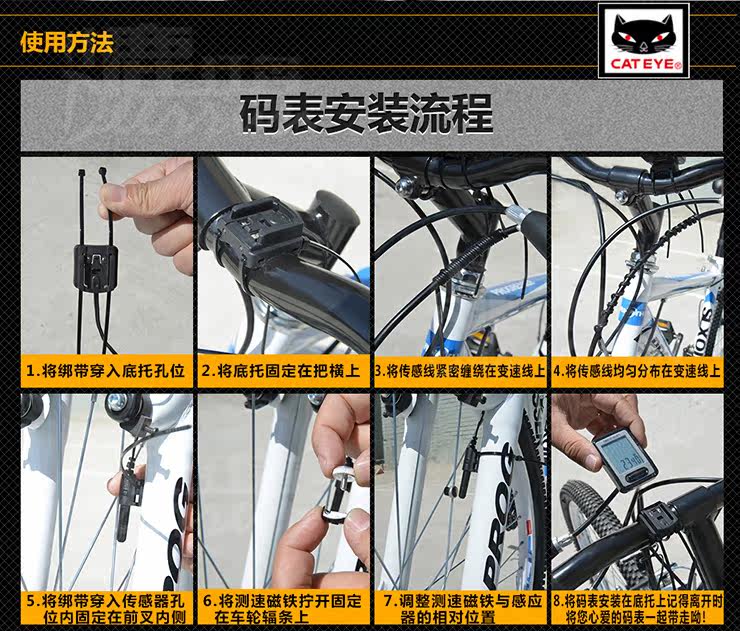 使用方法

CATEYE®

码表安装流程

1.将绑带穿入底托孔位

2.将底托固定在把横上

3.将传感线紧密缠绕在变速线上

4.将传感线均匀分布在变速线上

5.将绑带穿入传感器孔位内固定在前叉内侧

6.将测速磁铁拧开固定在车轮辐条上

7.调整测速磁铁与感应器的相对位置

8.将码表安装在底托上记得离开时将您心爱的码表一起带走哟!