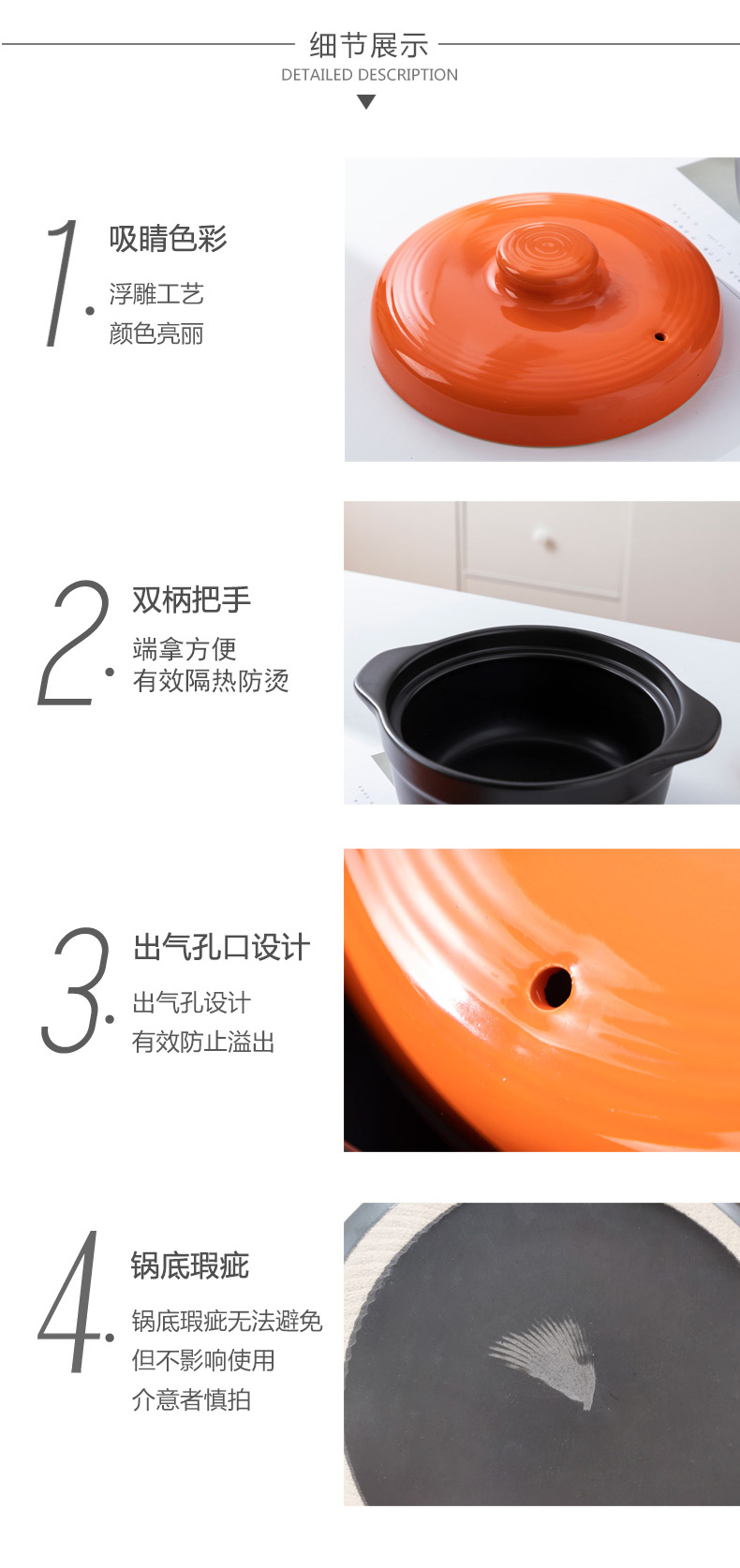 细节展示
DETAILED DESCRIPTION

1.
吸睛色彩
浮雕工艺
颜色亮丽

2.
双柄把手
端拿方便
有效隔热防烫

3.
出气孔口设计
出气孔设计
有效防止溢出

4.
锅底瑕疵
锅底瑕疵无法避免
但不影响使用
介意者慎拍