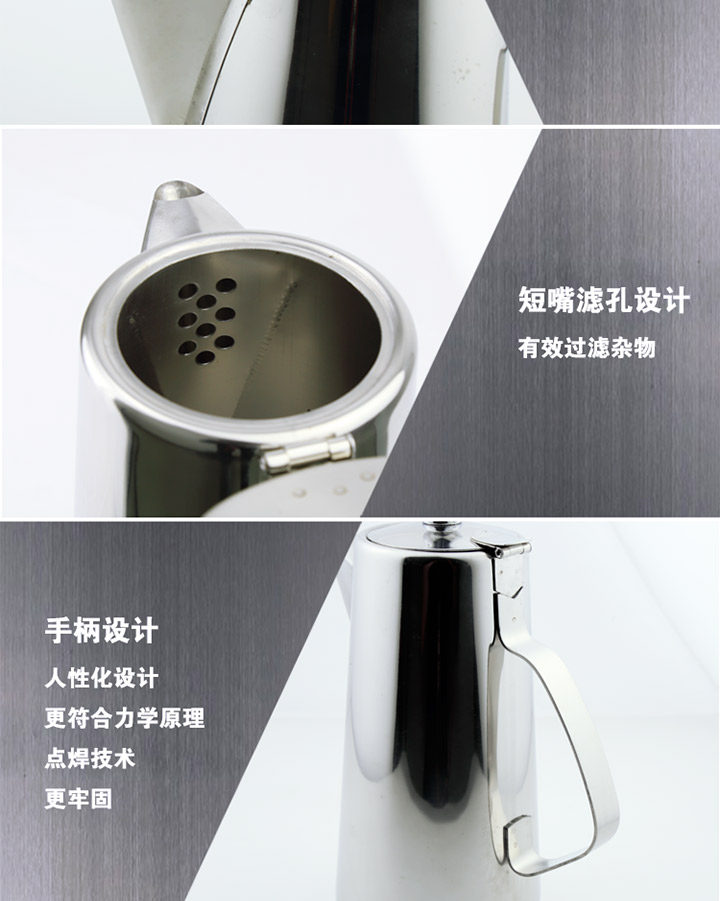 短嘴滤孔设计
有效过滤杂物

手柄设计
人性化设计
更符合力学原理
点焊技术
更牢固