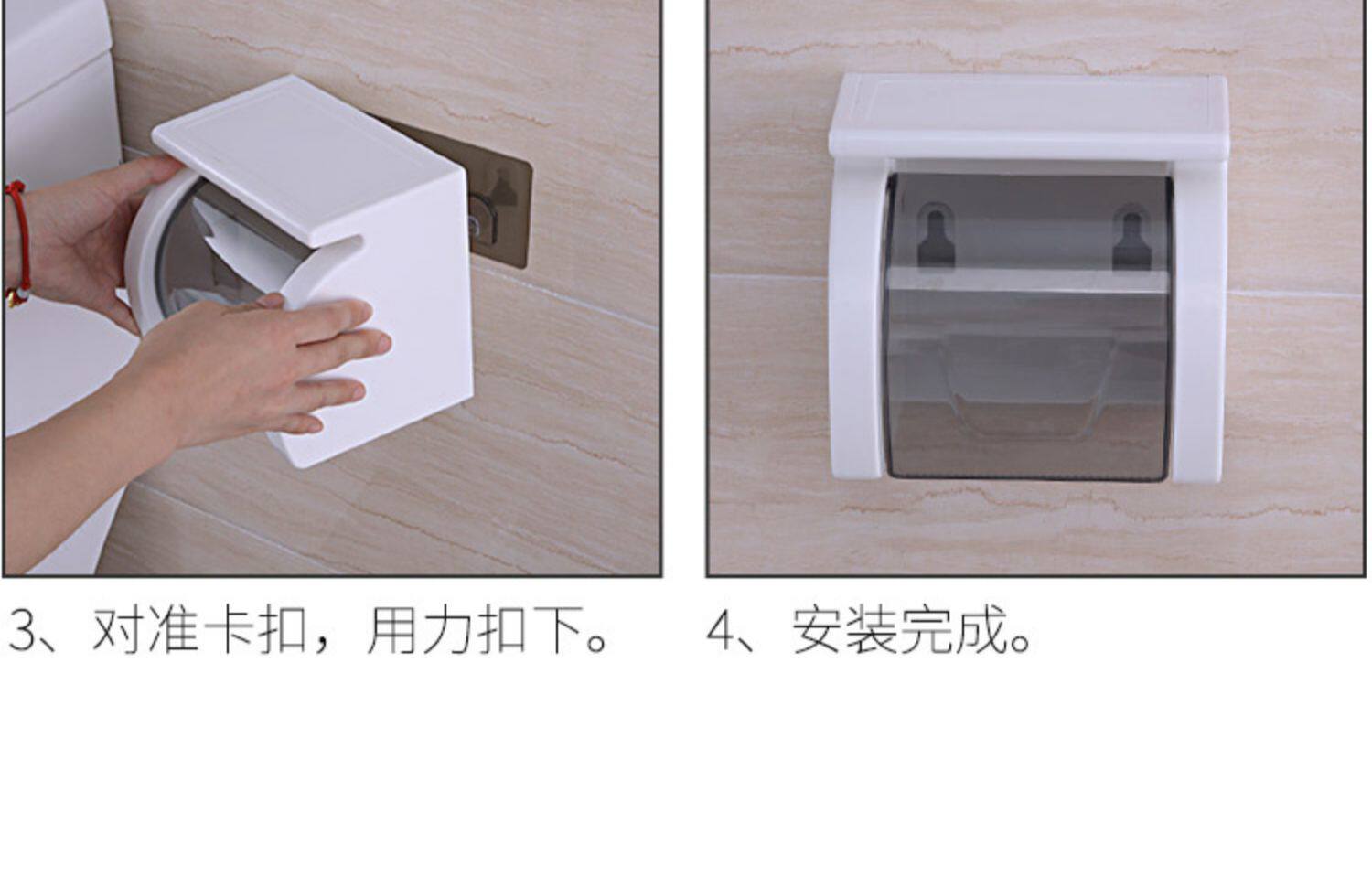 3、对准卡扣，用力扣下。

4、安装完成。