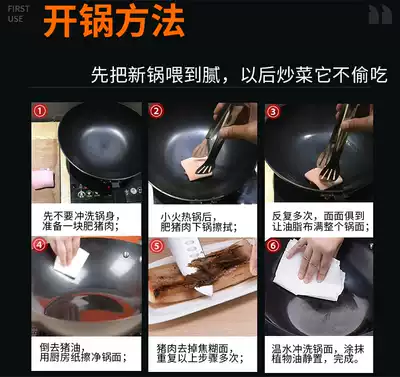 FIRST USE

开锅方法

先把新锅喂到腻，以后炒菜它不偷吃

①
先不要冲洗锅身，准备一块肥猪肉；

②
小火热锅后，肥猪肉下锅擦拭；

③
反复多次，面面俱到让油脂布满整个锅面；

④
倒去猪油，用厨房纸擦净锅面；

⑤
猪肉去掉焦糊面，重复以上步骤多次；

⑥
温水冲洗锅面，涂抹植物油静置，完成。