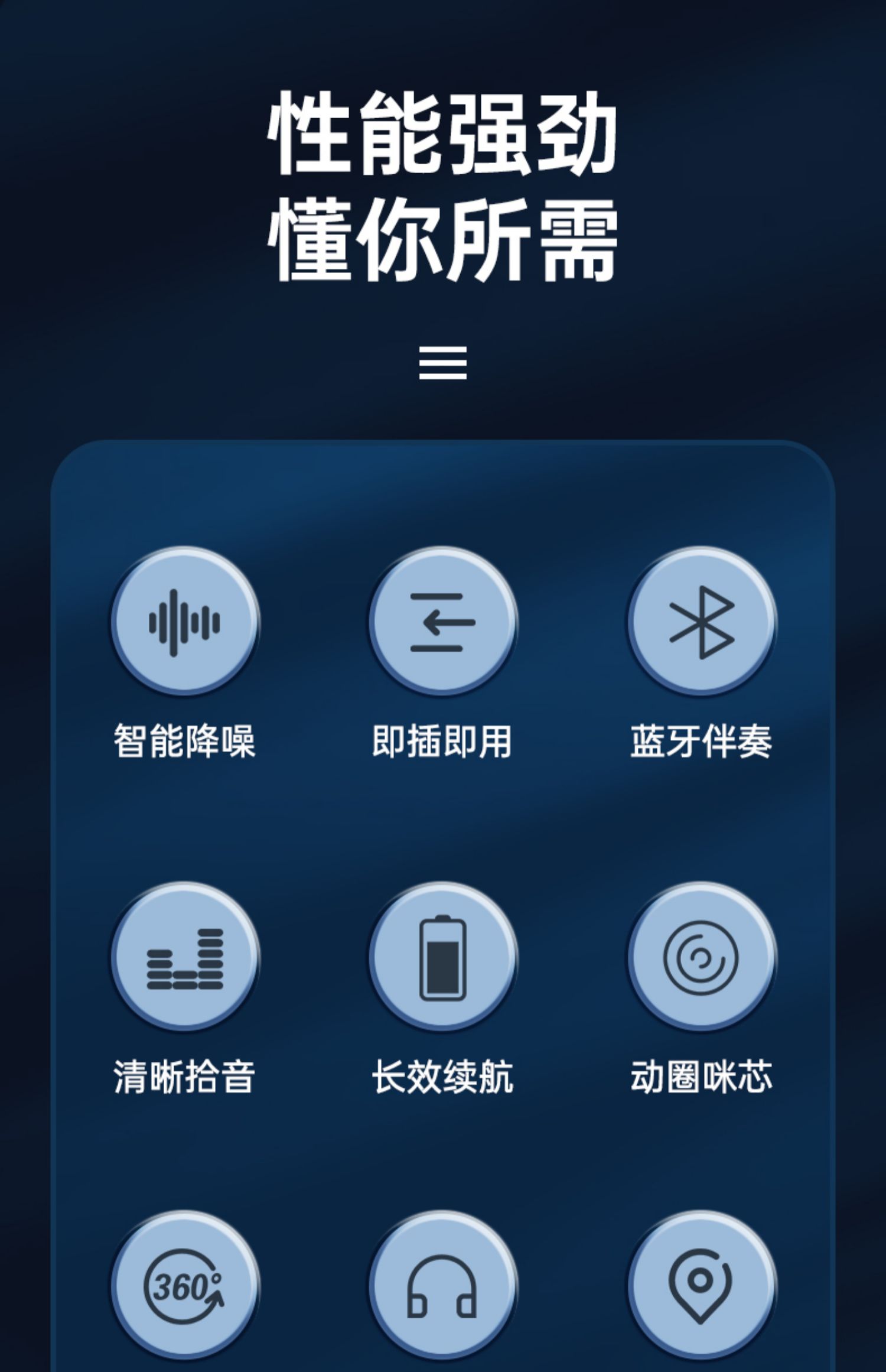 性能强劲
懂你所需

智能降噪

即插即用

蓝牙伴奏

清晰拾音

长效续航

动圈咪芯

360°