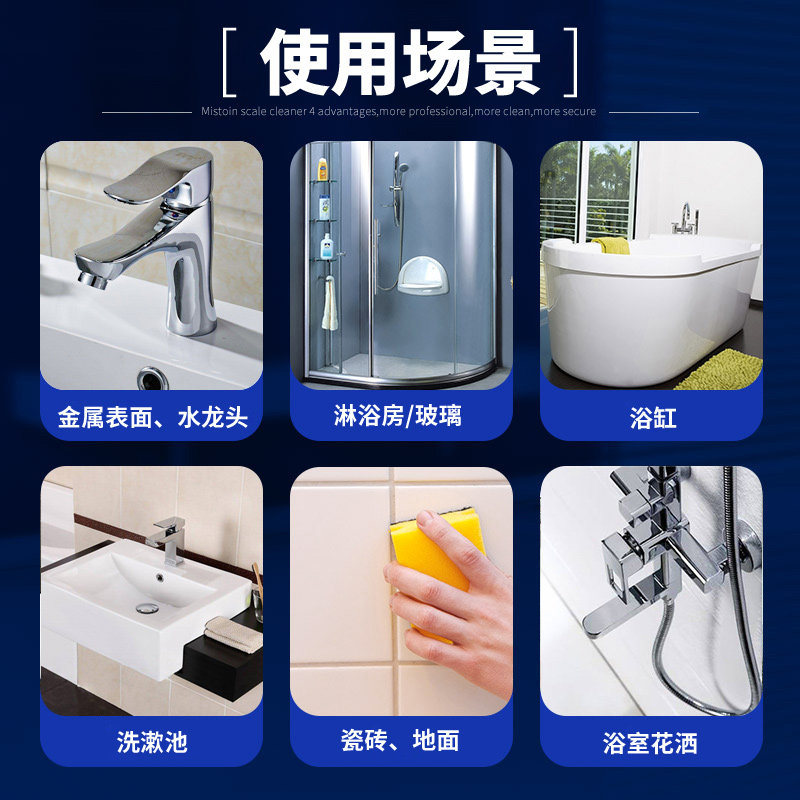 [ 使用场景 ]

Mistoin scale cleaner 4 advantages,more professional,more clean,more secure

金属表面、水龙头

淋浴房/玻璃

浴缸

洗漱池

瓷砖、地面

浴室花洒