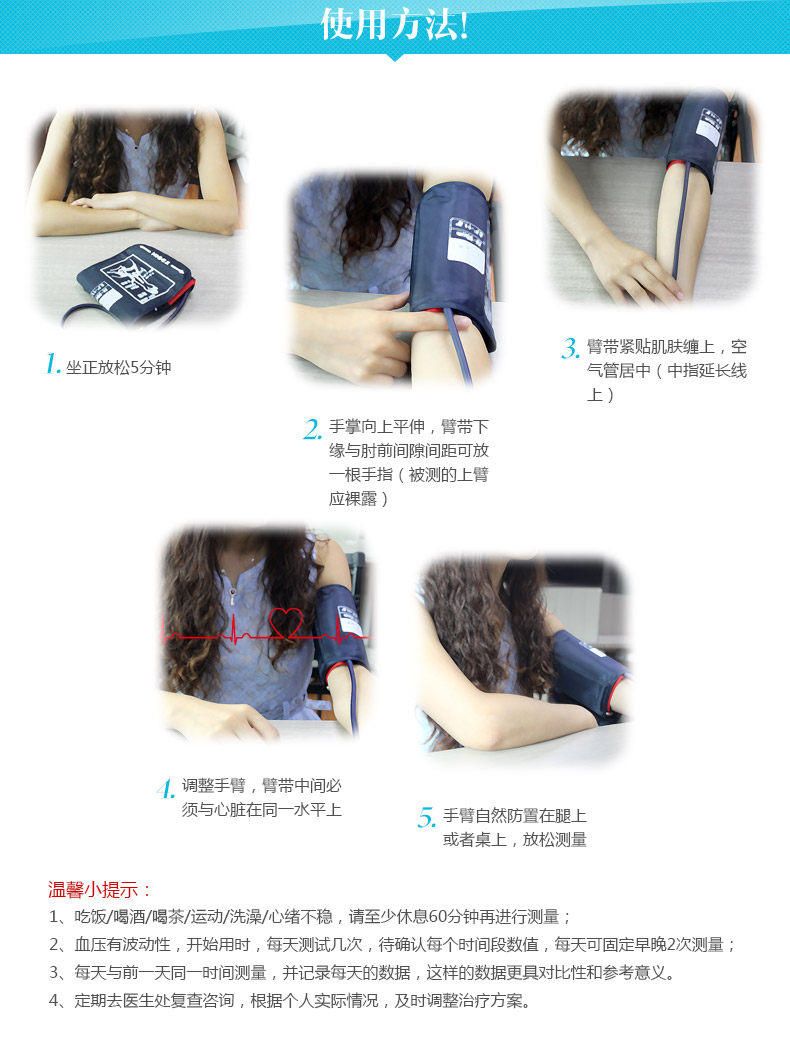 使用方法!

1. 坐正放松5分钟

2. 手掌向上平伸，臂带下缘与肘前间隙间距可放一根手指（被测的上臂应裸露）

3. 臂带紧贴肌肤缠上，空气管居中（中指延长线上）

4. 调整手臂，臂带中间必须与心脏在同一水平上

5. 手臂自然防置在腿上或者桌上，放松测量

温馨小提示：
1、吃饭/喝酒/喝茶/运动/洗澡/心绪不稳，请至少休息60分钟再进行测量；
2、血压有波动性，开始用时，每天测试几次，待确认每个时间段数值，每天可固定早晚2次测量；
3、每天与前一天同一时间测量，并记录每天的数据，这样的数据更具对比性和参考意义。
4、定期去医生处复查咨询，根据个人实际情况，及时调整治疗方案。