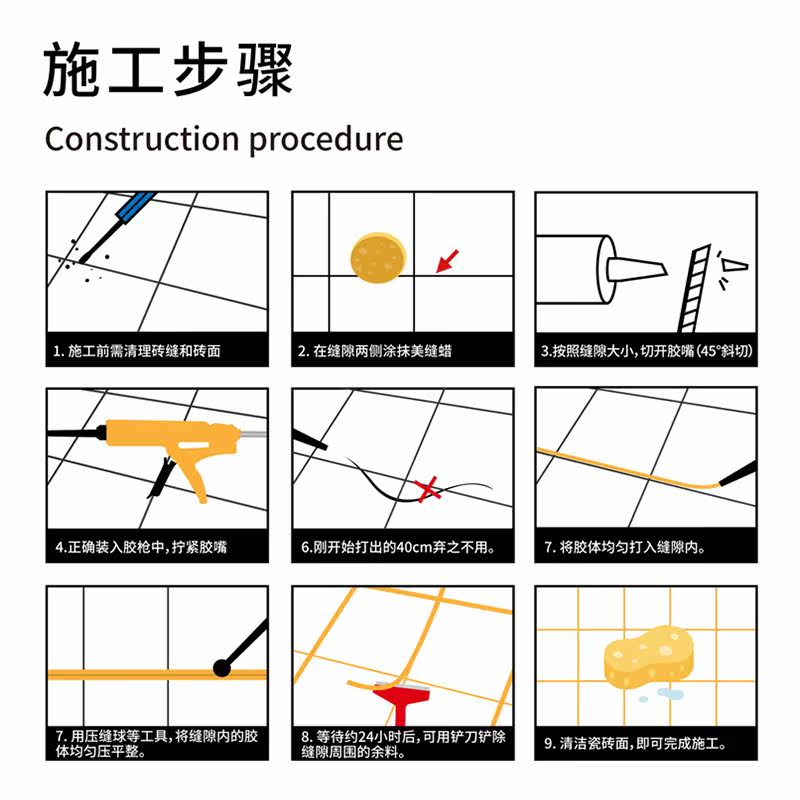 施工步骤

Construction procedure

1. 施工前需清理砖缝和砖面

2. 在缝隙两侧涂抹美缝蜡

3.按照缝隙大小，切开胶嘴（45°斜切）

4.正确装入胶枪中，拧紧胶嘴

6.刚开始打出的40cm弃之不用。

7. 将胶体均匀打入缝隙内。

7. 用压缝球等工具，将缝隙内的胶体均匀压平整。

8. 等待约24小时后，可用铲刀铲除缝隙周围的余料。

9. 清洁瓷砖面，即可完成施工。