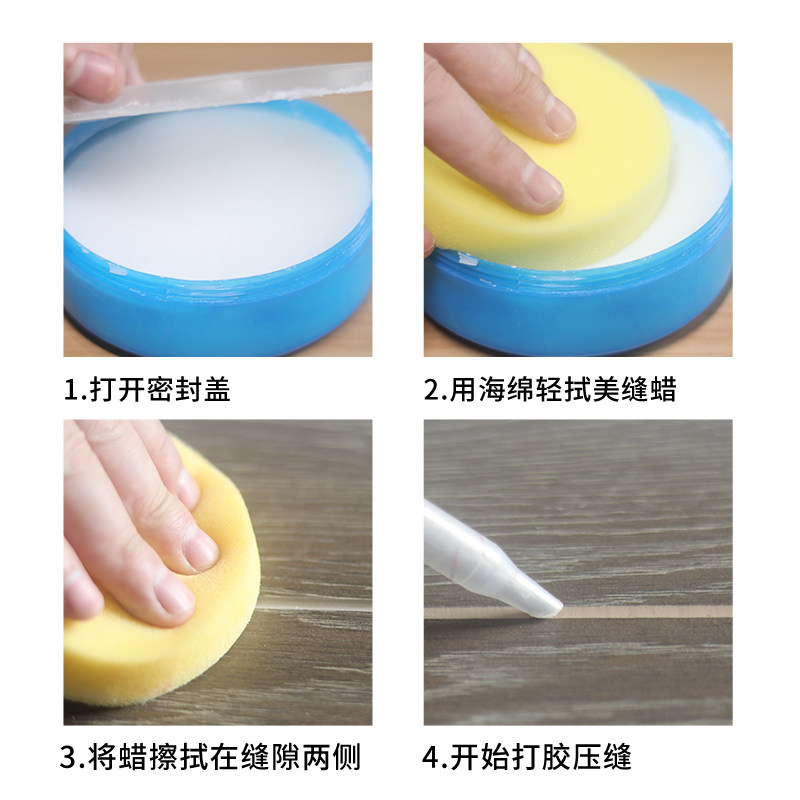 1.打开密封盖

2.用海绵轻拭美缝蜡

3.将蜡擦拭在缝隙两侧

4.开始打胶压缝