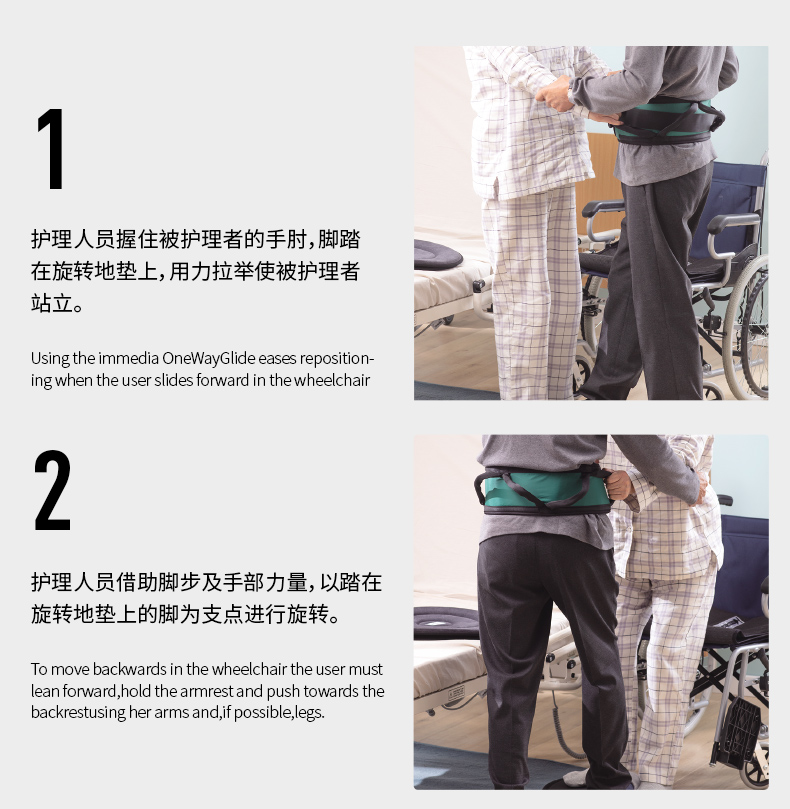 1

护理人员握住被护理者的手肘，脚踏在旋转地垫上，用力拉举使被护理者站立。

Using the immedia OneWayGlide eases repositioning when the user slides forward in the wheelchair

2

护理人员借助脚步及手部力量，以踏在旋转地垫上的脚为支点进行旋转。

To move backwards in the wheelchair the user must lean forward,hold the armrest and push towards the backrestusing her arms and,if possible,legs.