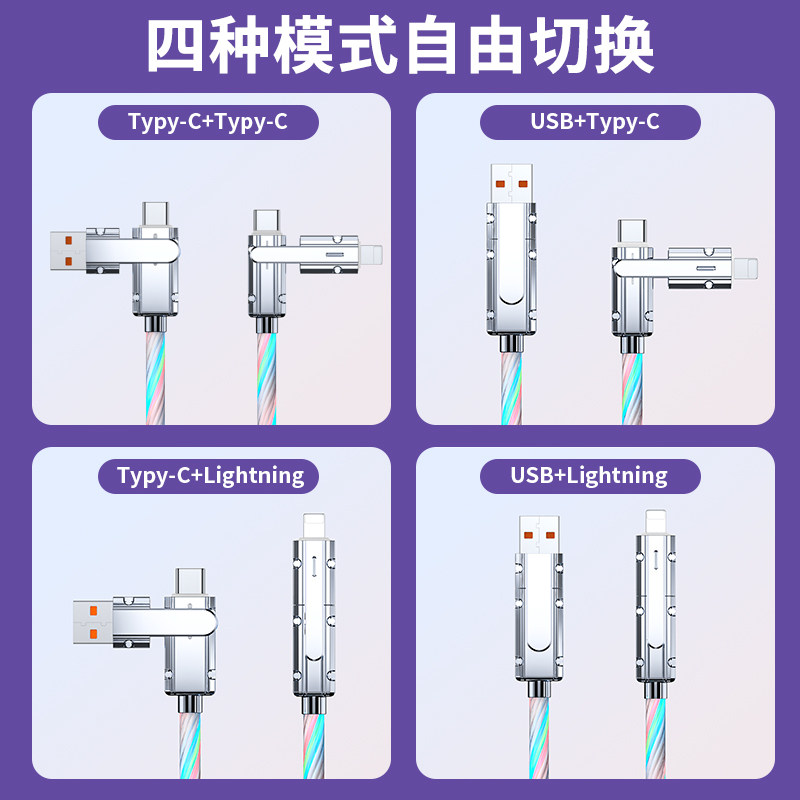 四种模式自由切换

Typy-C+Typy-C

USB+Typy-C

Typy-C+Lightning

USB+Lightning