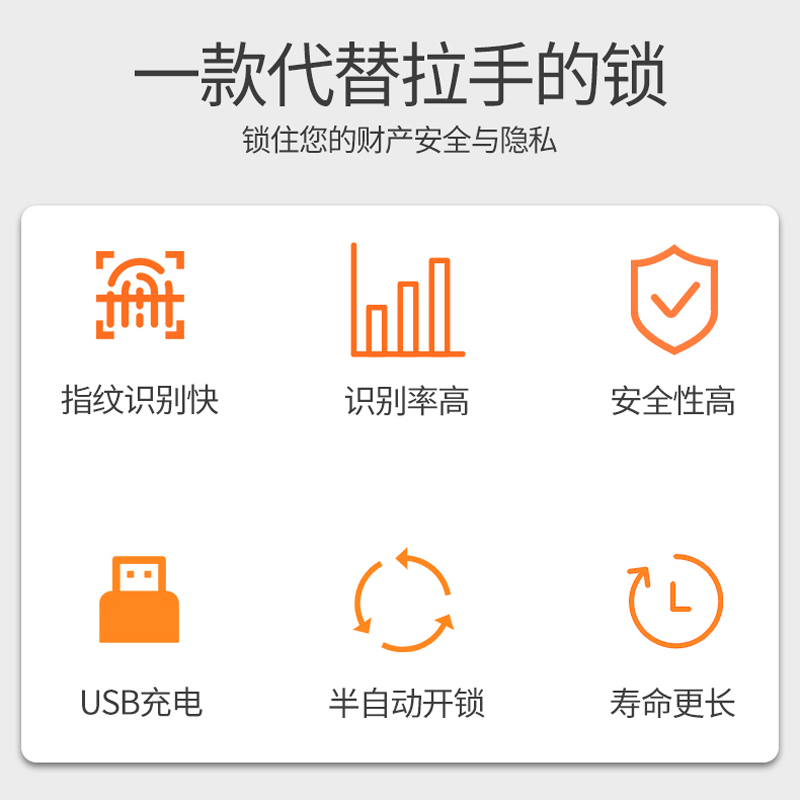 一款代替拉手的锁

锁住您的财产安全与隐私

指纹识别快

识别率高

安全性高

USB充电

半自动开锁

寿命更长