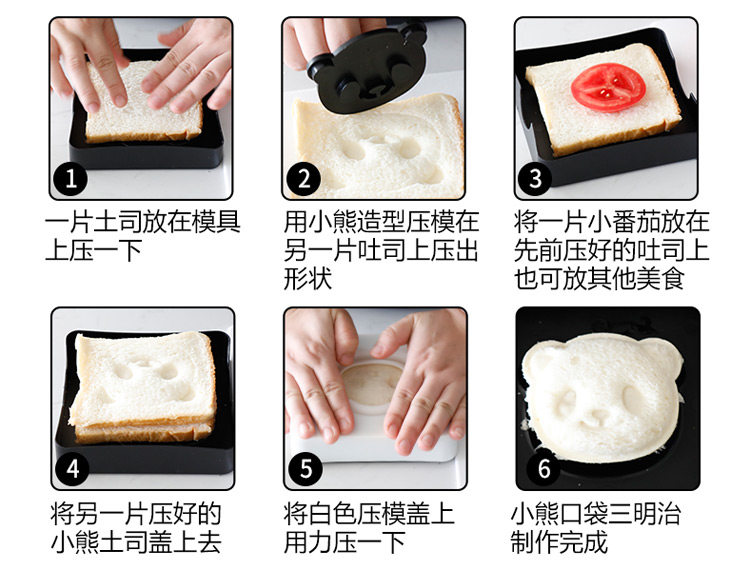 1
一片土司放在模具上压一下

2
用小熊造型压模在另一片吐司上压出形状

3
将一片小番茄放在先前压好的吐司上也可放其他美食

4
将另一片压好的小熊土司盖上去

5
将白色压模盖上用力压一下

6
小熊口袋三明治制作完成