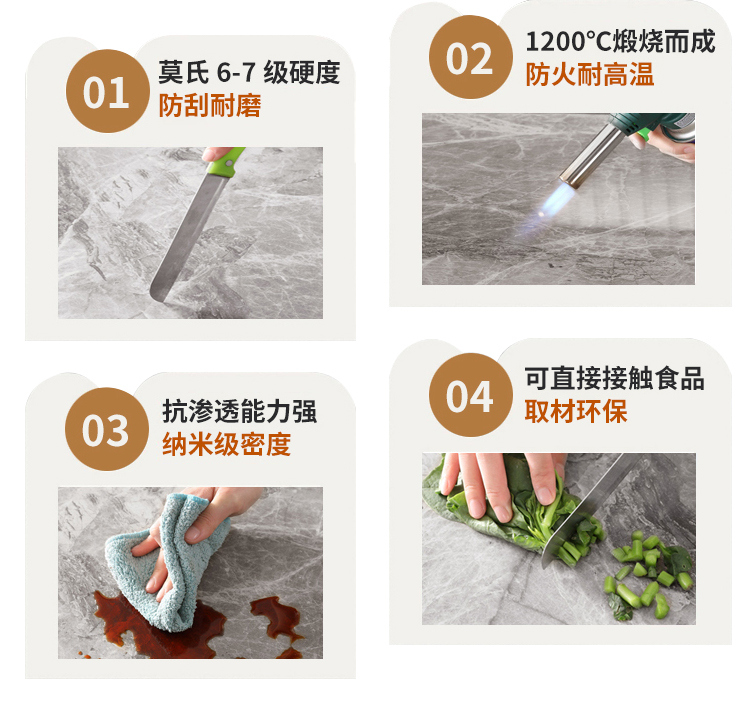 01
莫氏 6-7 级硬度
防刮耐磨

02
1200°C煅烧而成
防火耐高温

03
抗渗透能力强
纳米级密度

04
可直接接触食品
取材环保