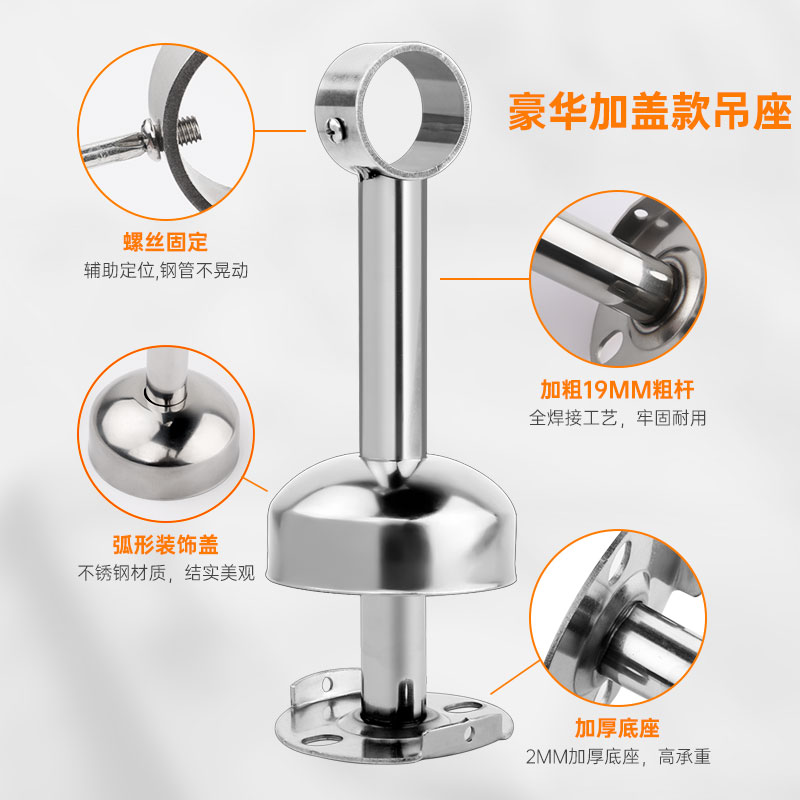 豪华加盖款吊座

螺丝固定
辅助定位,钢管不晃动

加粗19MM粗杆
全焊接工艺，牢固耐用

弧形装饰盖
不锈钢材质，结实美观

加厚底座
2MM加厚底座，高承重