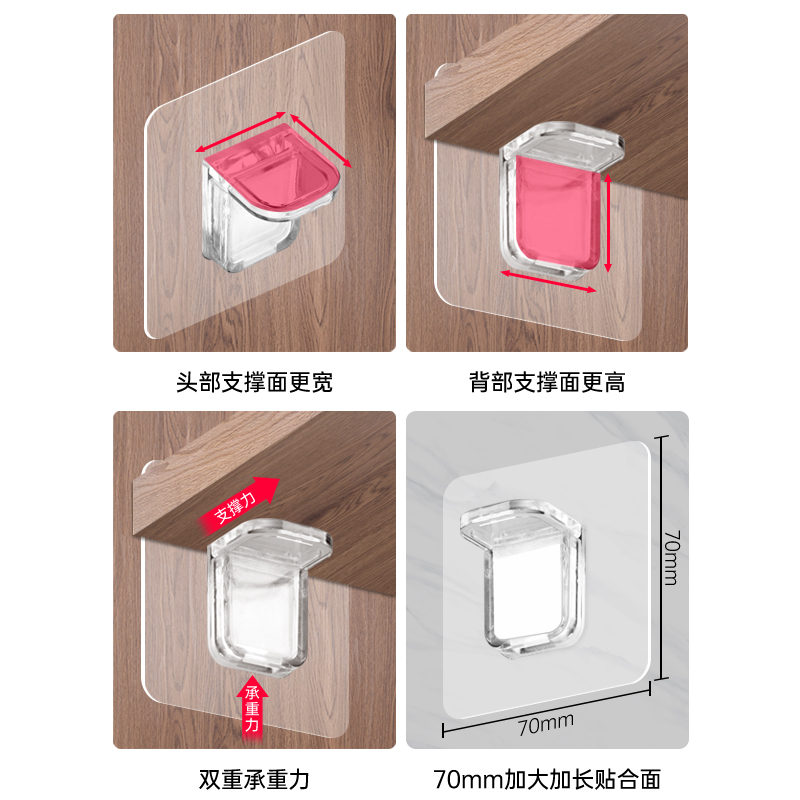 头部支撑面更宽

背部支撑面更高

支撑力

承重力

双重承重力

70mm

70mm

70mm加大加长贴合面