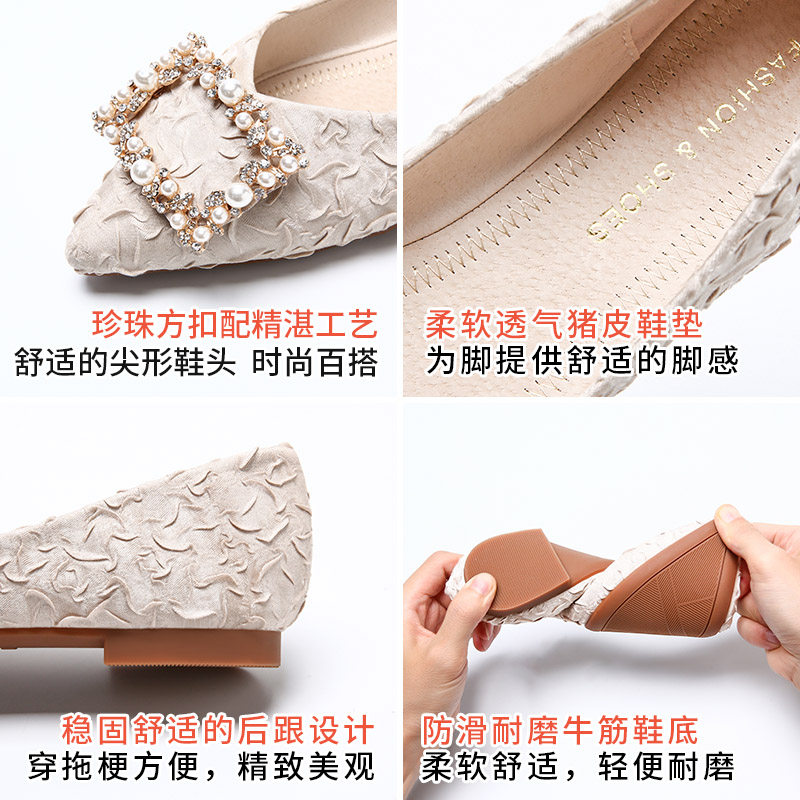 珍珠方扣配精湛工艺
舒适的尖形鞋头 时尚百搭

FASHION & SHOES

柔软透气猪皮鞋垫
为脚提供舒适的脚感

稳固舒适的后跟设计
穿拖梗方便，精致美观

防滑耐磨牛筋鞋底
柔软舒适，轻便耐磨