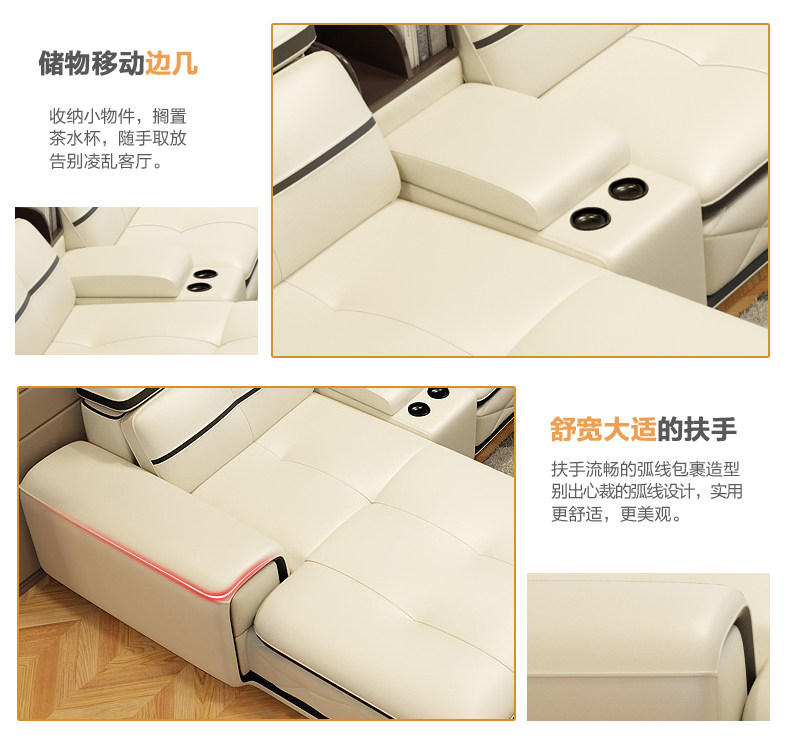 储物移动边几

收纳小物件，搁置茶水杯，随手取放告别凌乱客厅。

舒宽大适的扶手

扶手流畅的弧线包裹造型别出心裁的弧线设计，实用更舒适，更美观。