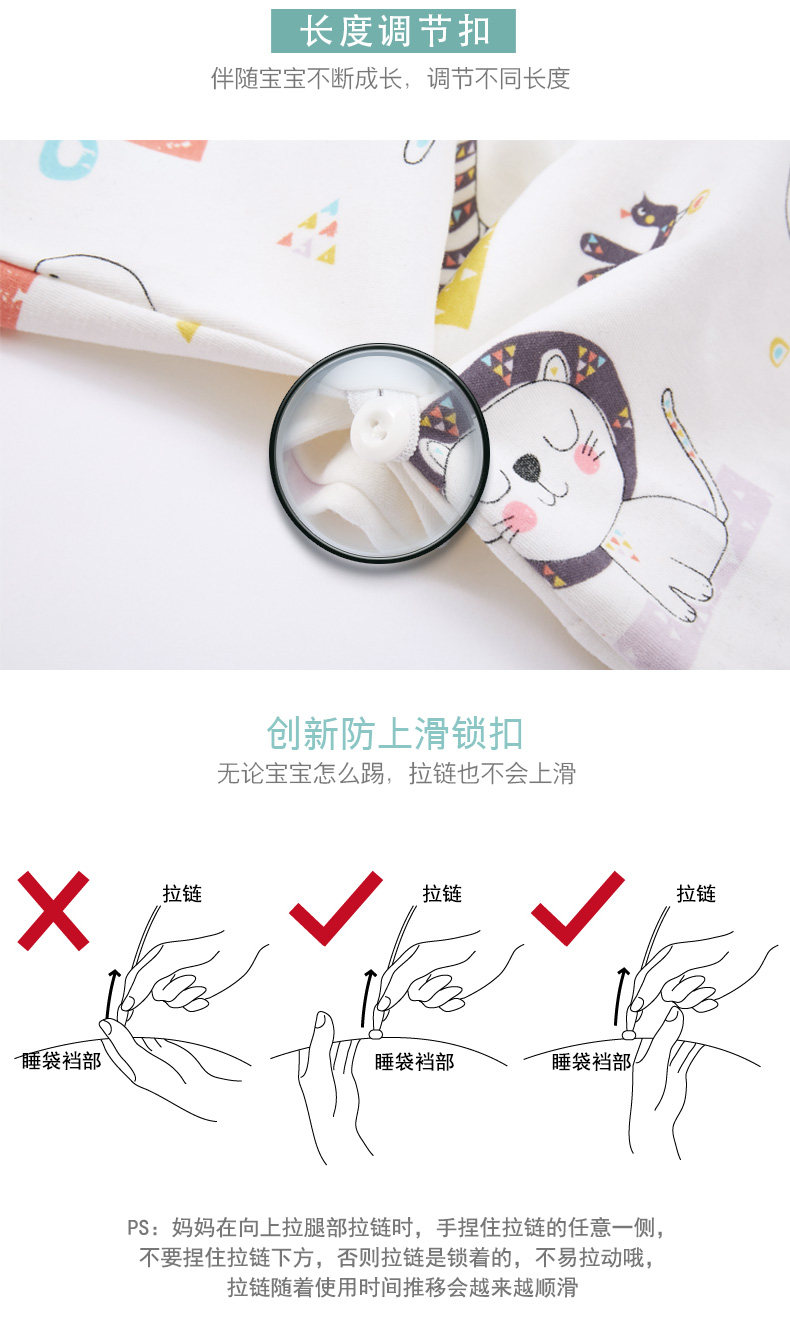 长度调节扣

伴随宝宝不断成长，调节不同长度

创新防上滑锁扣

无论宝宝怎么踢，拉链也不会上滑

拉链

睡袋裆部

拉链

睡袋裆部

拉链

睡袋裆部

PS：妈妈在向上拉腿部拉链时，手捏住拉链的任意一侧，不要捏住拉链下方，否则拉链是锁着的，不易拉动哦，拉链随着使用时间推移会越来越顺滑