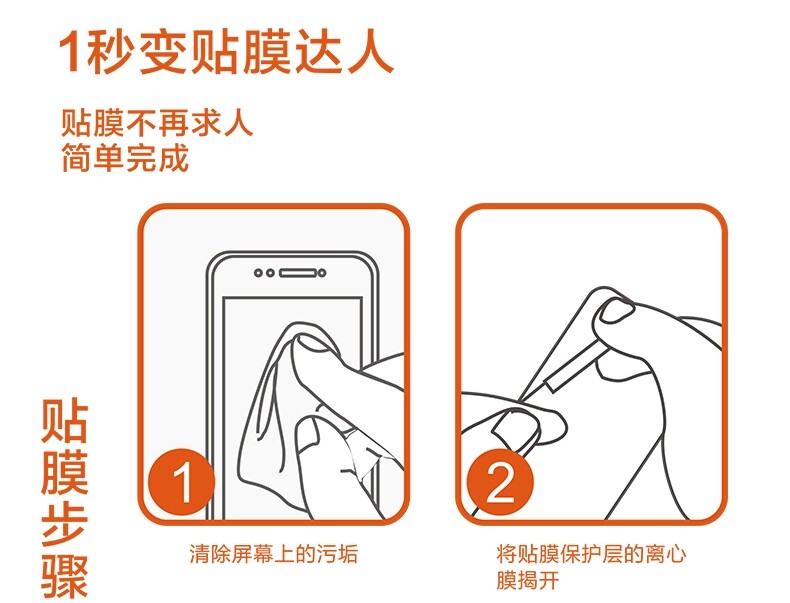 1秒变贴膜达人

贴膜不再求人
简单完成

贴膜步骤

1

清除屏幕上的污垢

2

将贴膜保护层的离心膜揭开