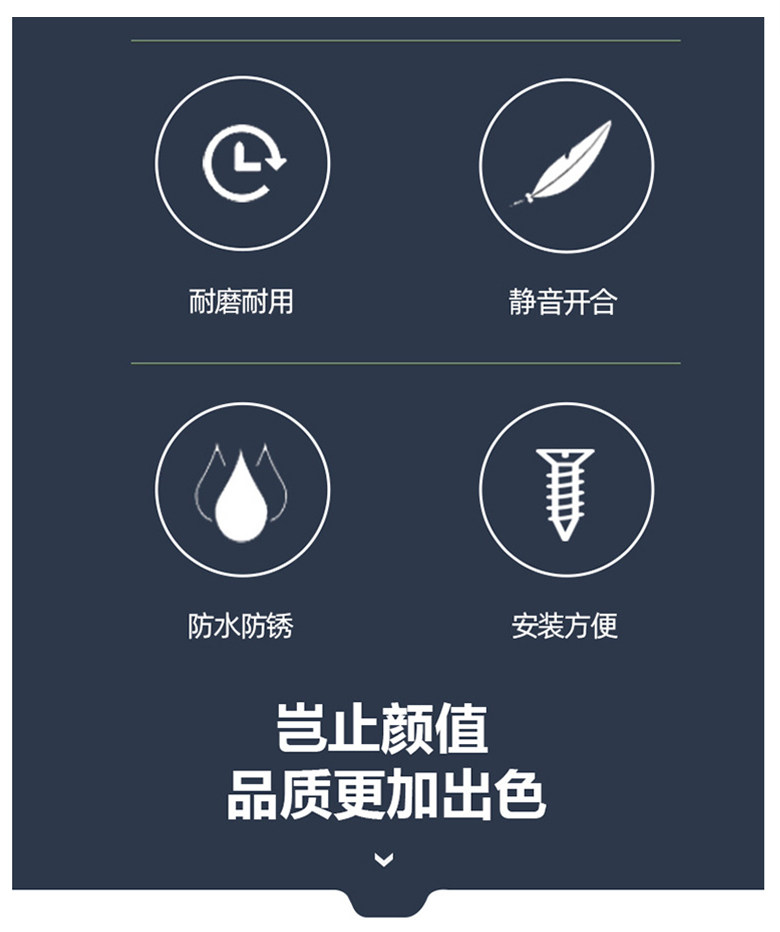 耐磨耐用

静音开合

防水防锈

安装方便

岂止颜值
品质更加出色