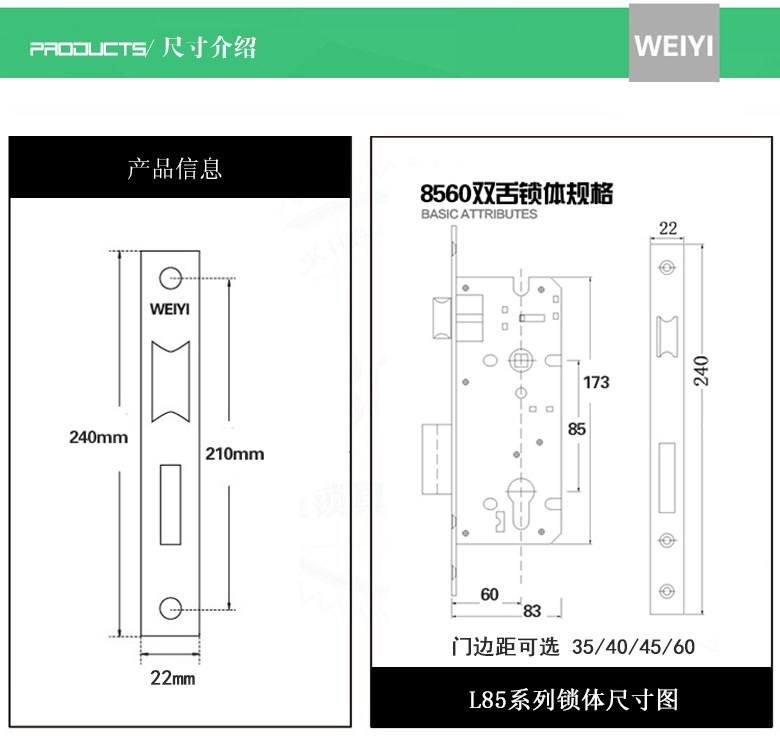 PRODUCTS/ 尺寸介绍

WEIYI

产品信息

WEIYI

240mm

210mm

22mm

8560双舌锁体规格
BASIC ATTRIBUTES

22

173

85

240

60

83

门边距可选 35/40/45/60

L85系列锁体尺寸图